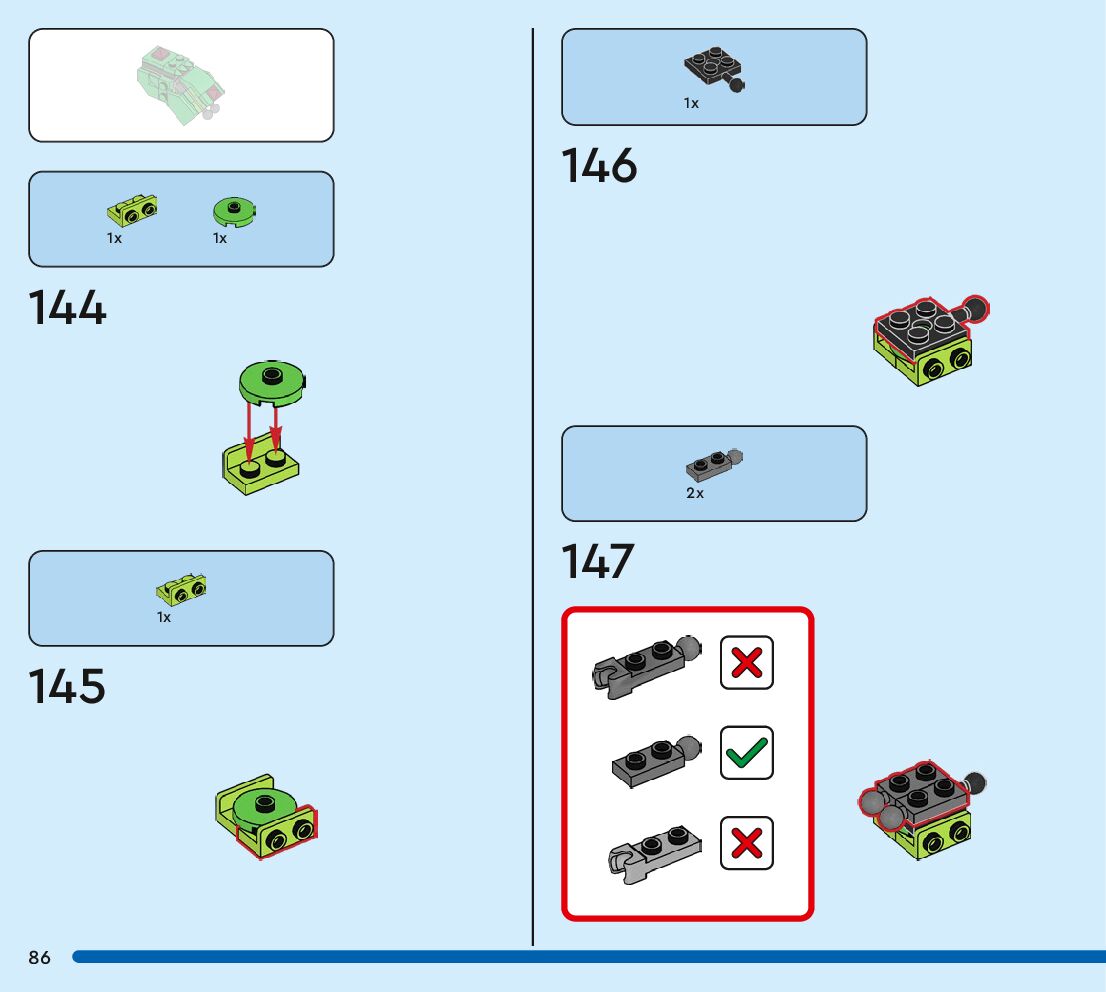 1x 1x

144

1x

145

1x

146

2x

147

86