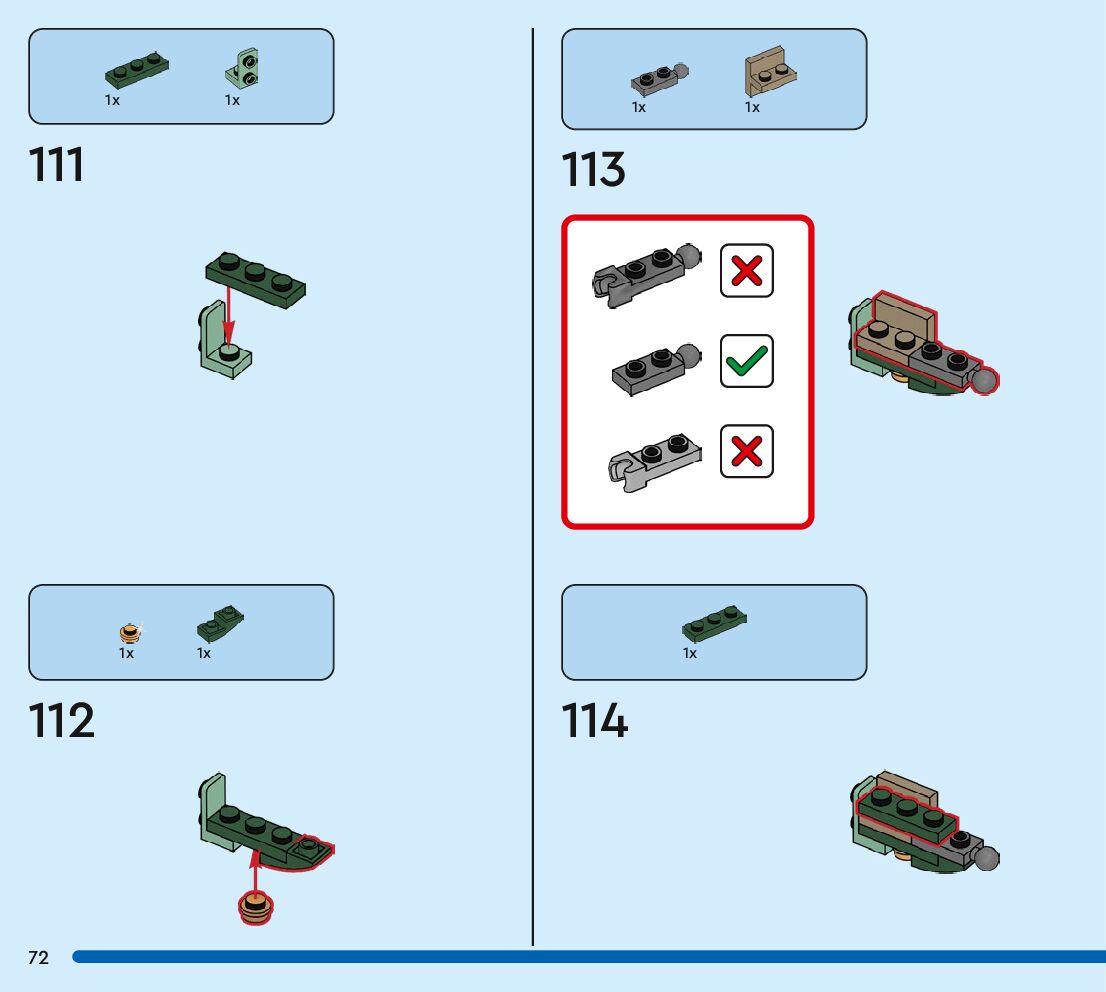 1x 1x

111

1x 1x

112

1x 1x

113

1x

114

72