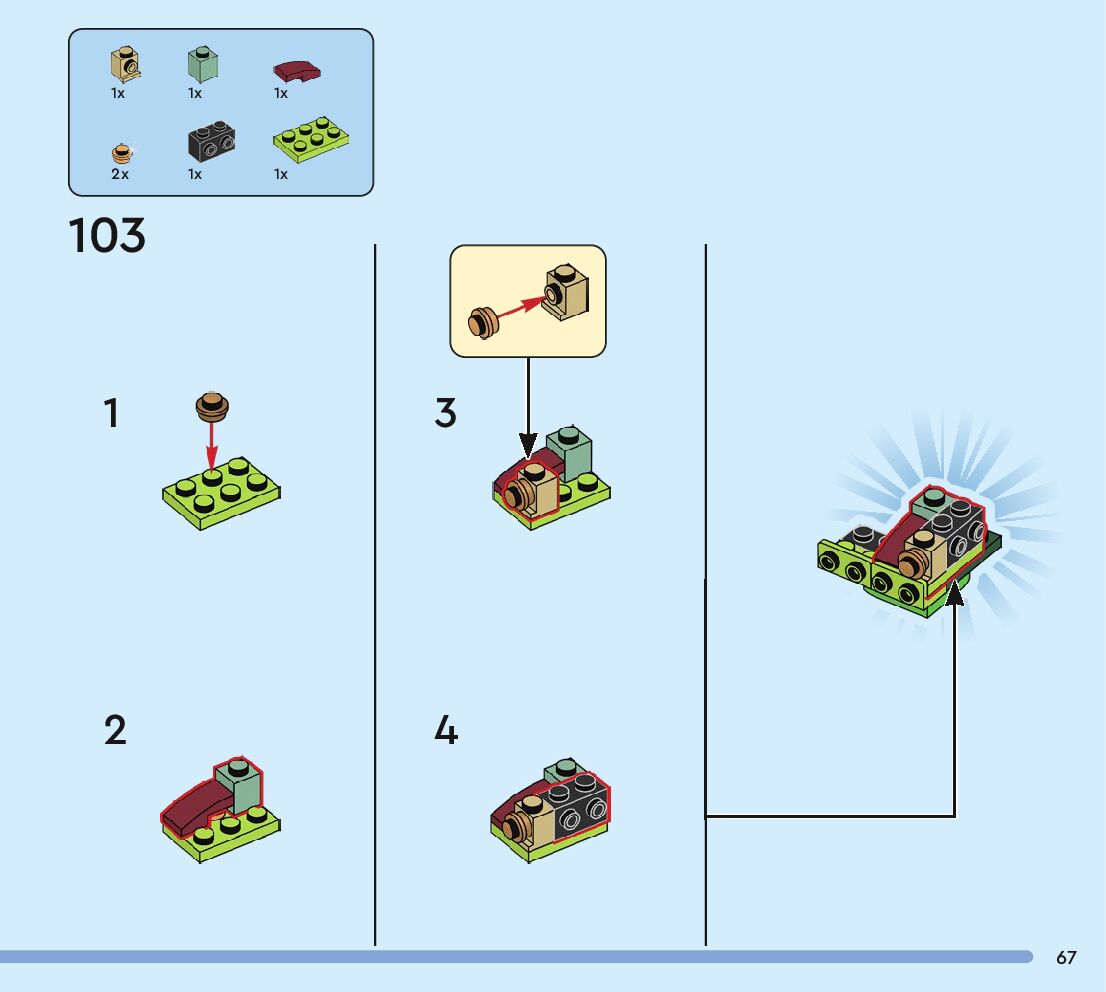 1x 1x 1x
2x 1x 1x

103

1

2

3

4

67