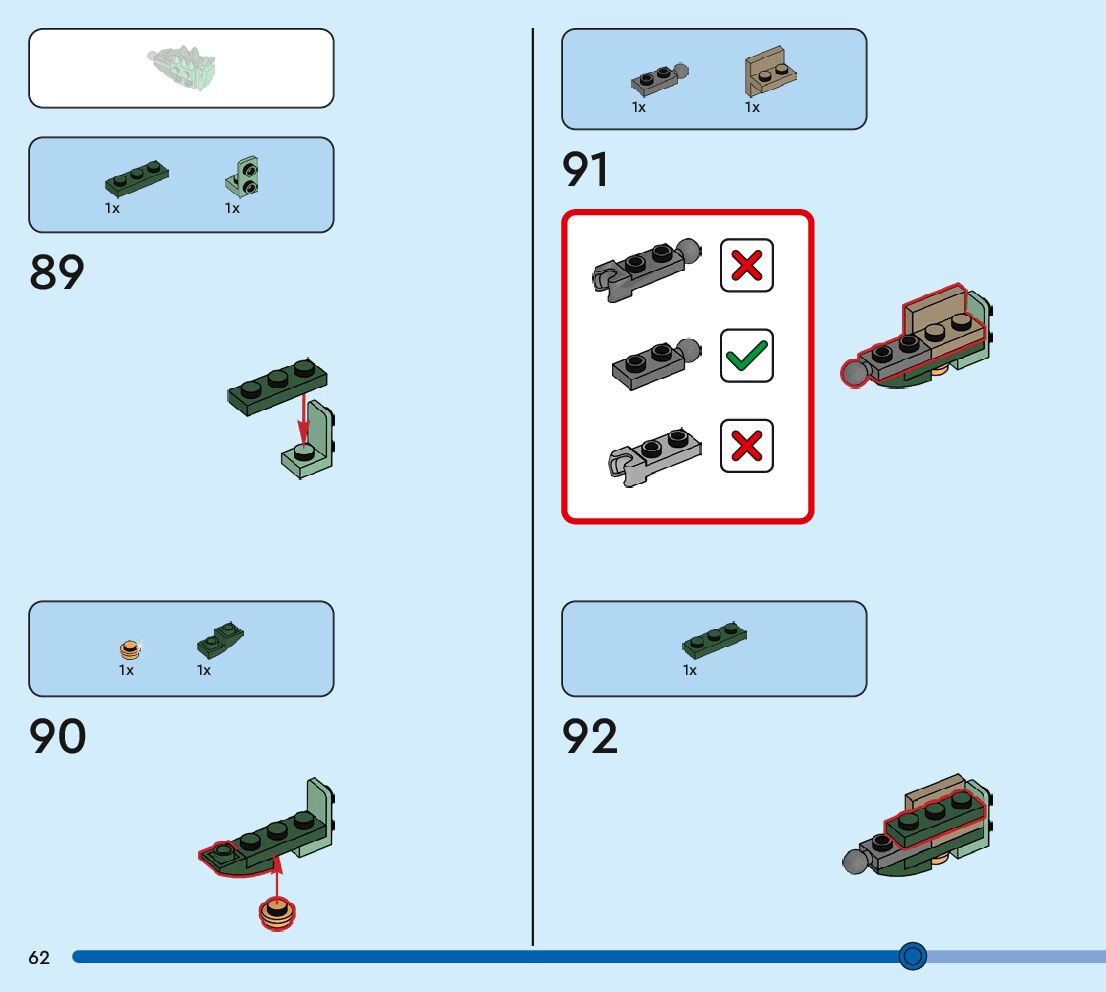 1x 1x

89

1x 1x

90

1x 1x

91

1x

92

62