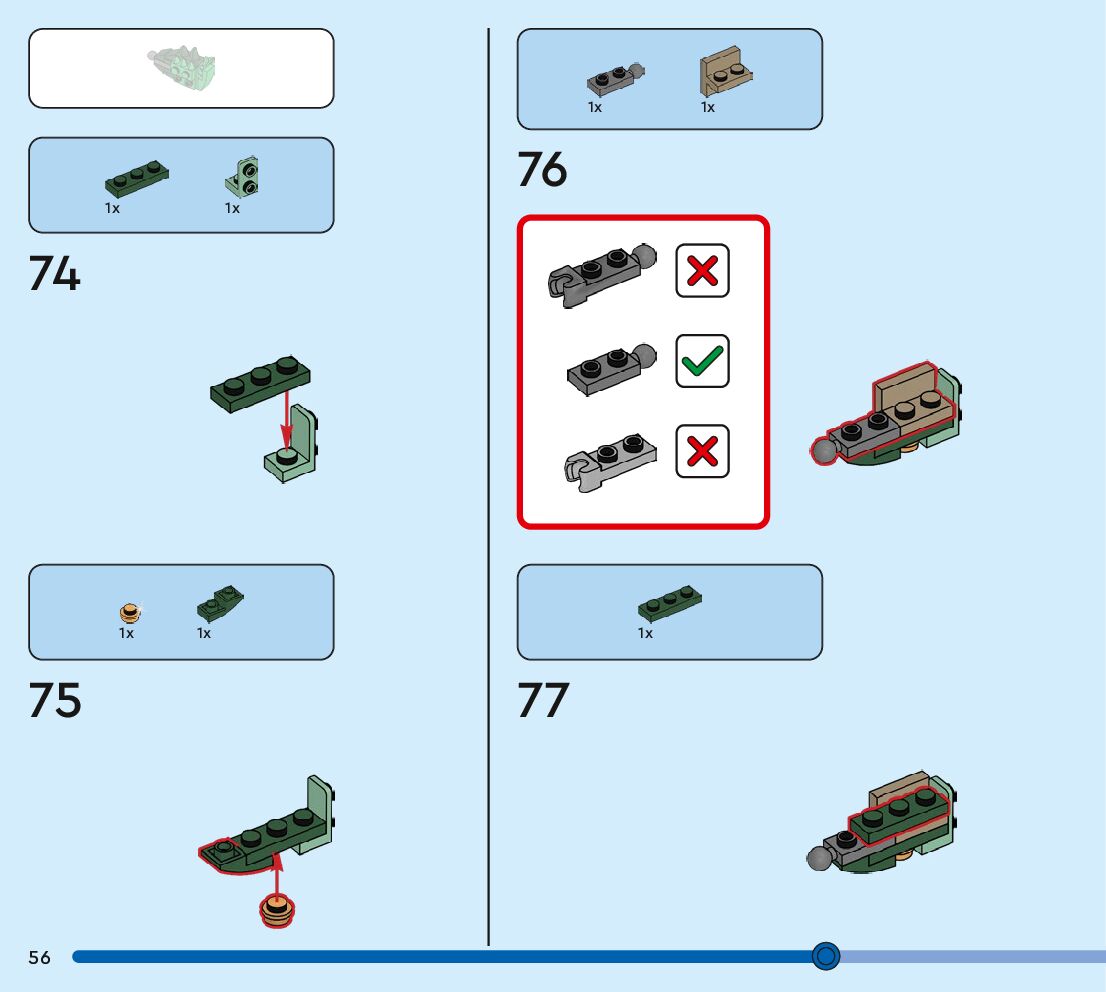 1x 1x

74

1x 1x

75

1x 1x

76

1x

77

56