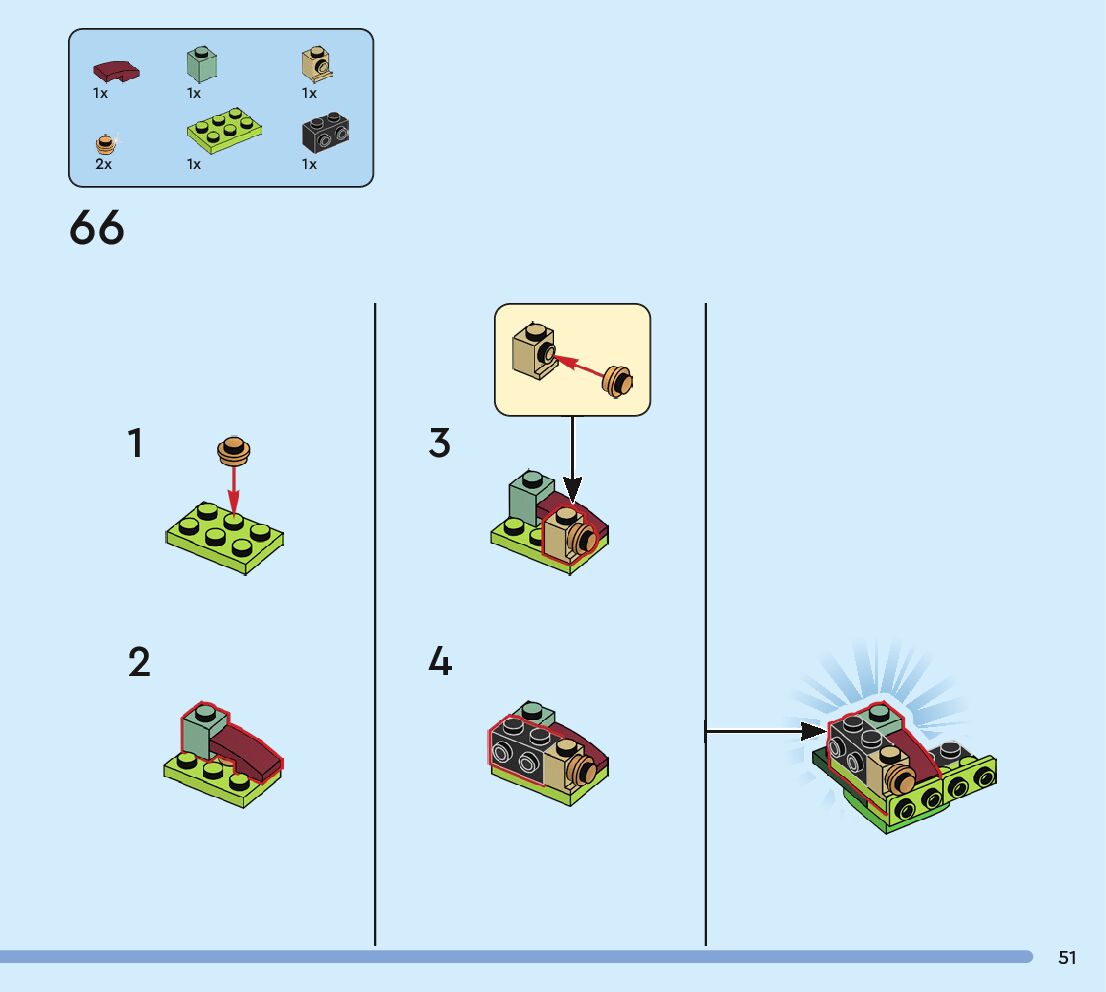 1x
1x
1x
2x
1x
1x

66

1

2

3

4

51