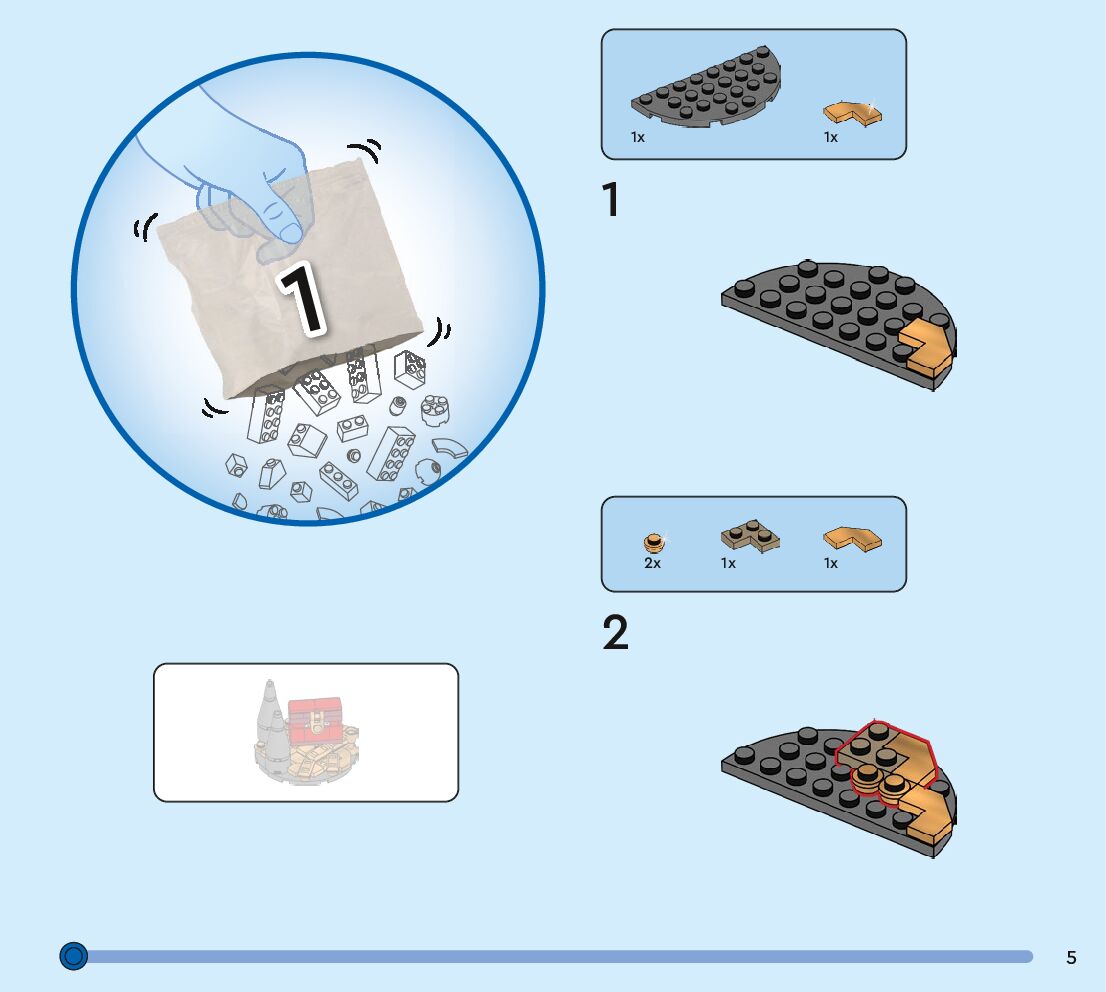 1

1x

1x

1

2x

1x

1x

2

5