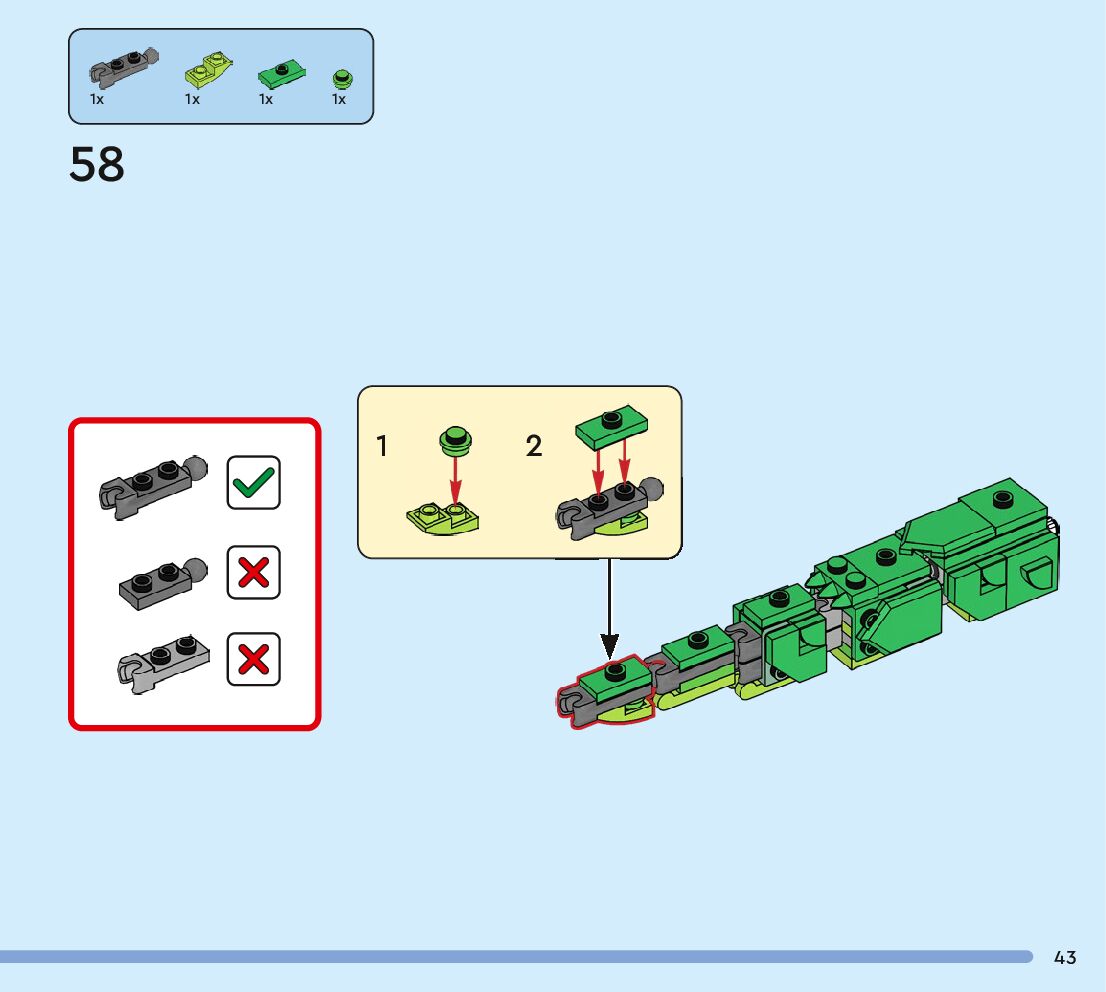 1x 1x 1x 1x

58

1

2

43