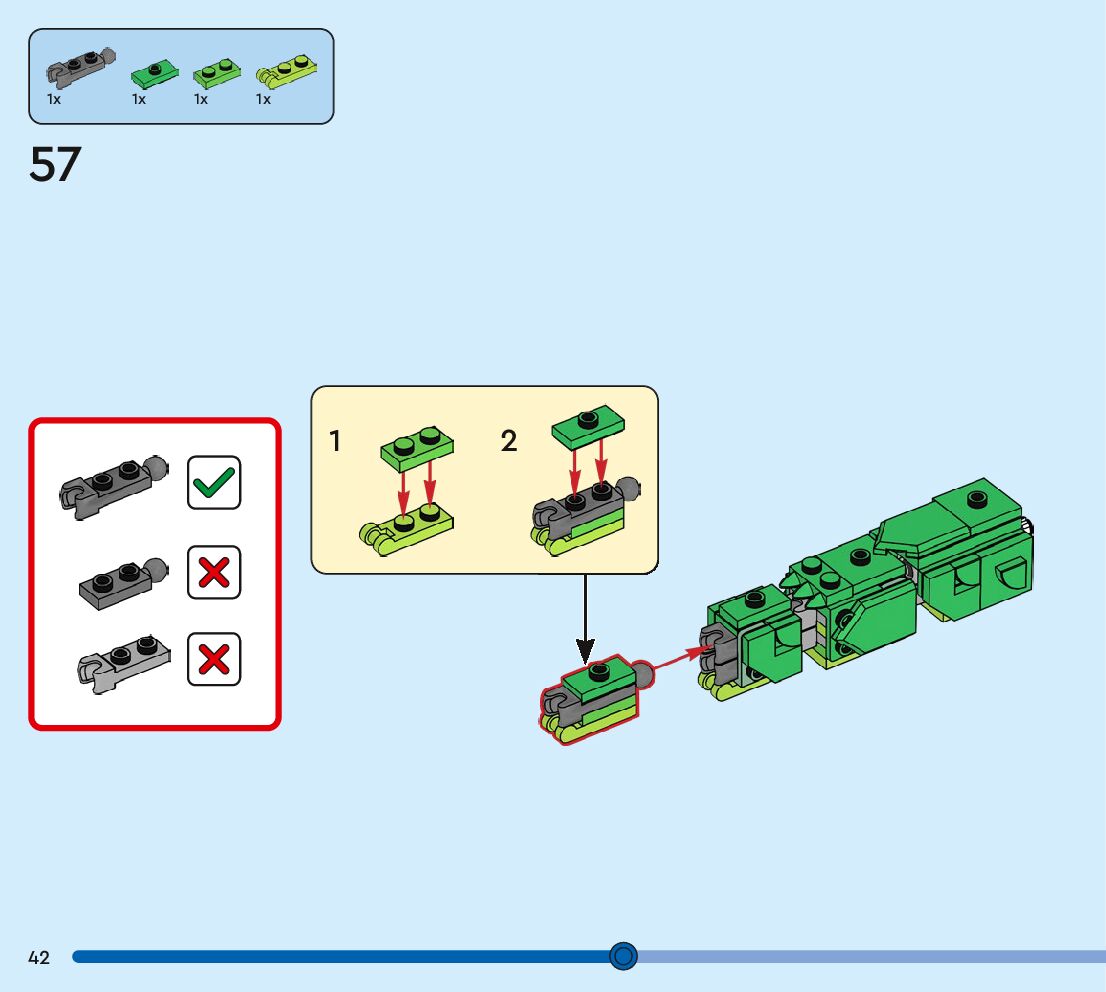 1x 1x 1x 1x

57

1

2

42