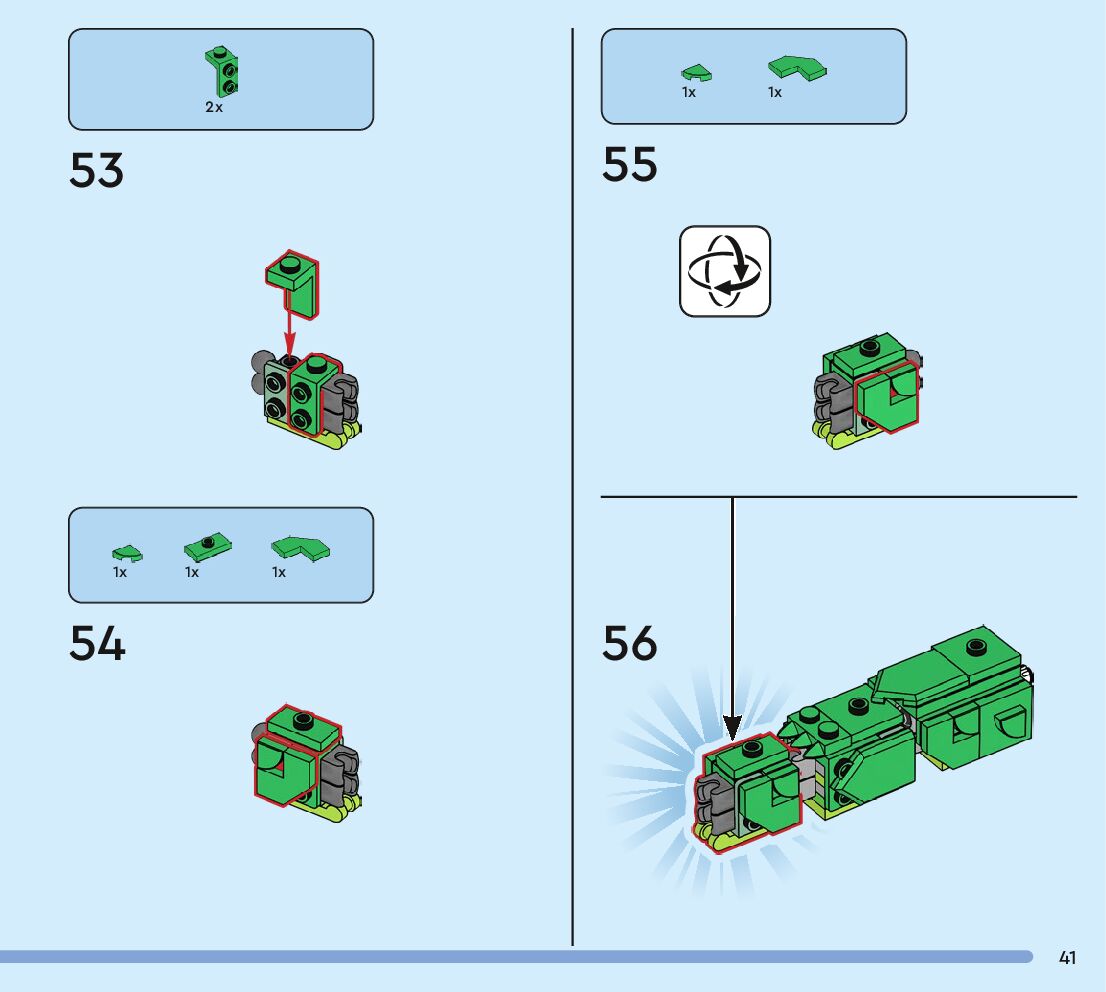 2x

53

1x 1x 1x

54

1x 1x

55

56

41