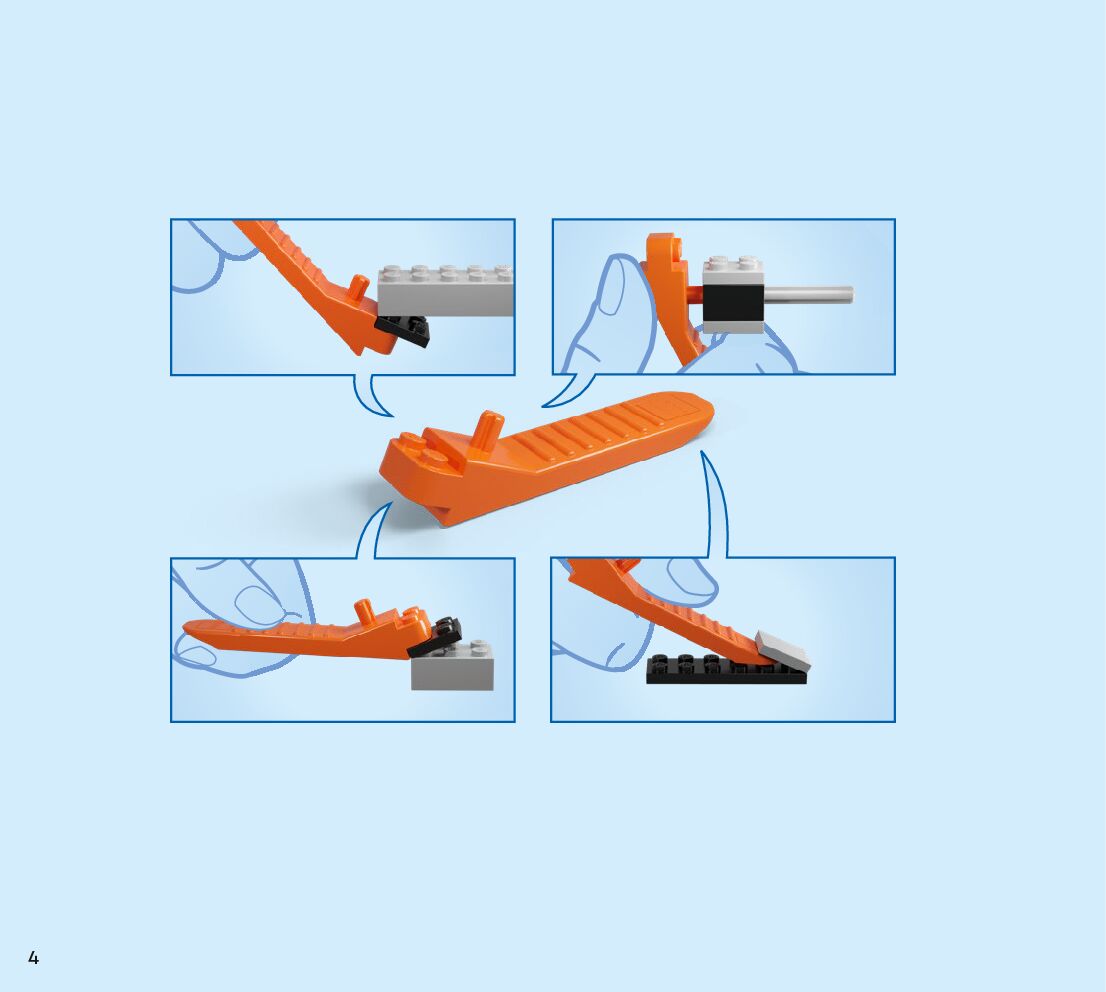 4