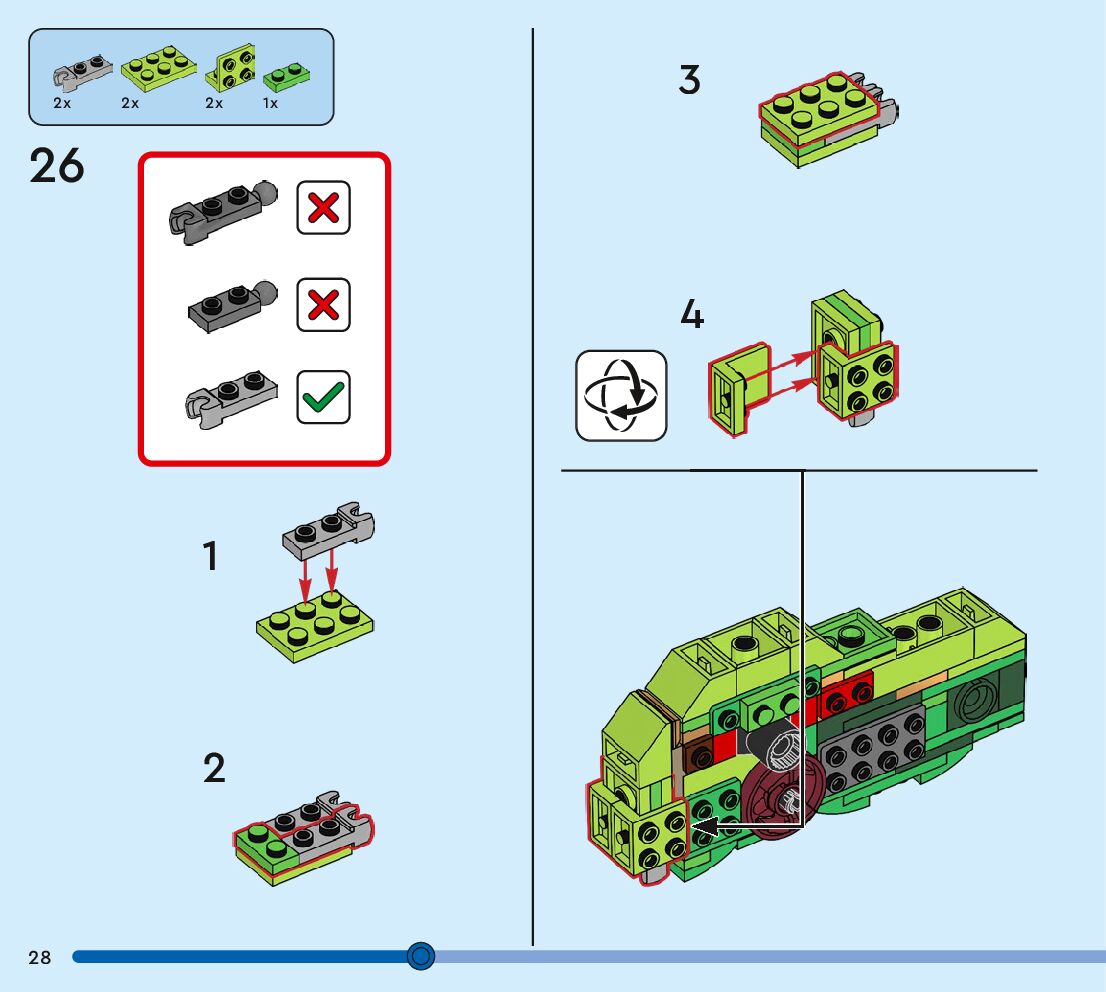 2x 2x 2x 1x

26

1

2

3

4

28