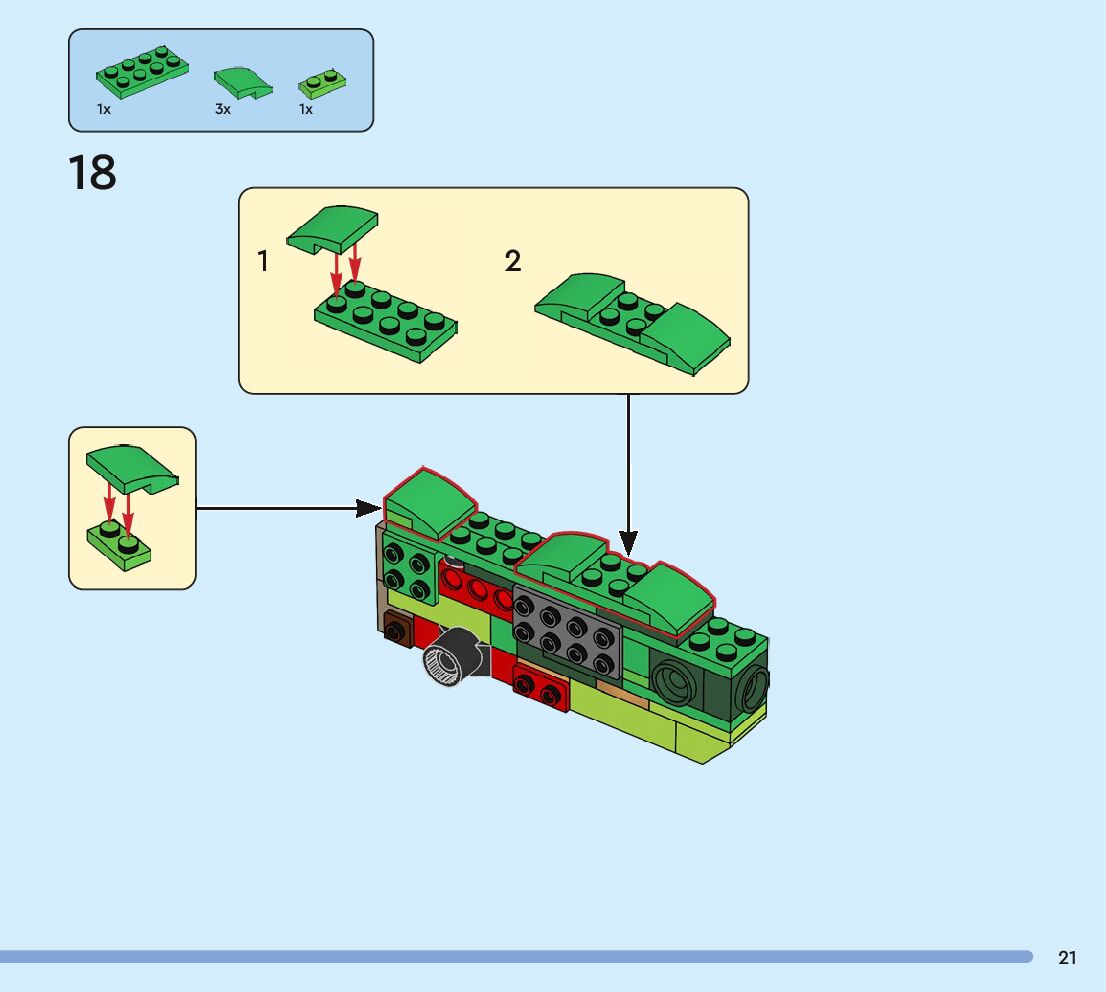 1x
3x
1x

18

1

2

21