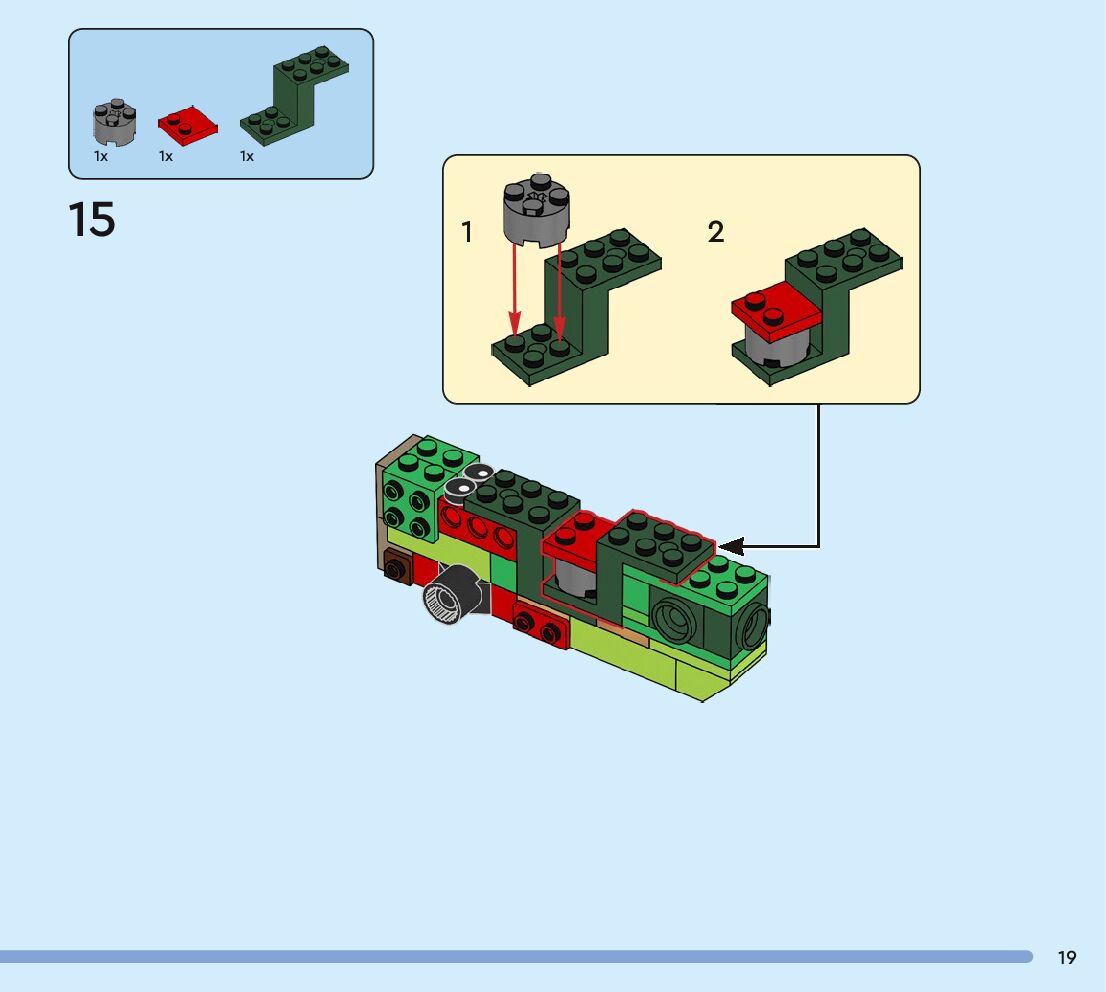 1x 1x 1x

15

1

2

19