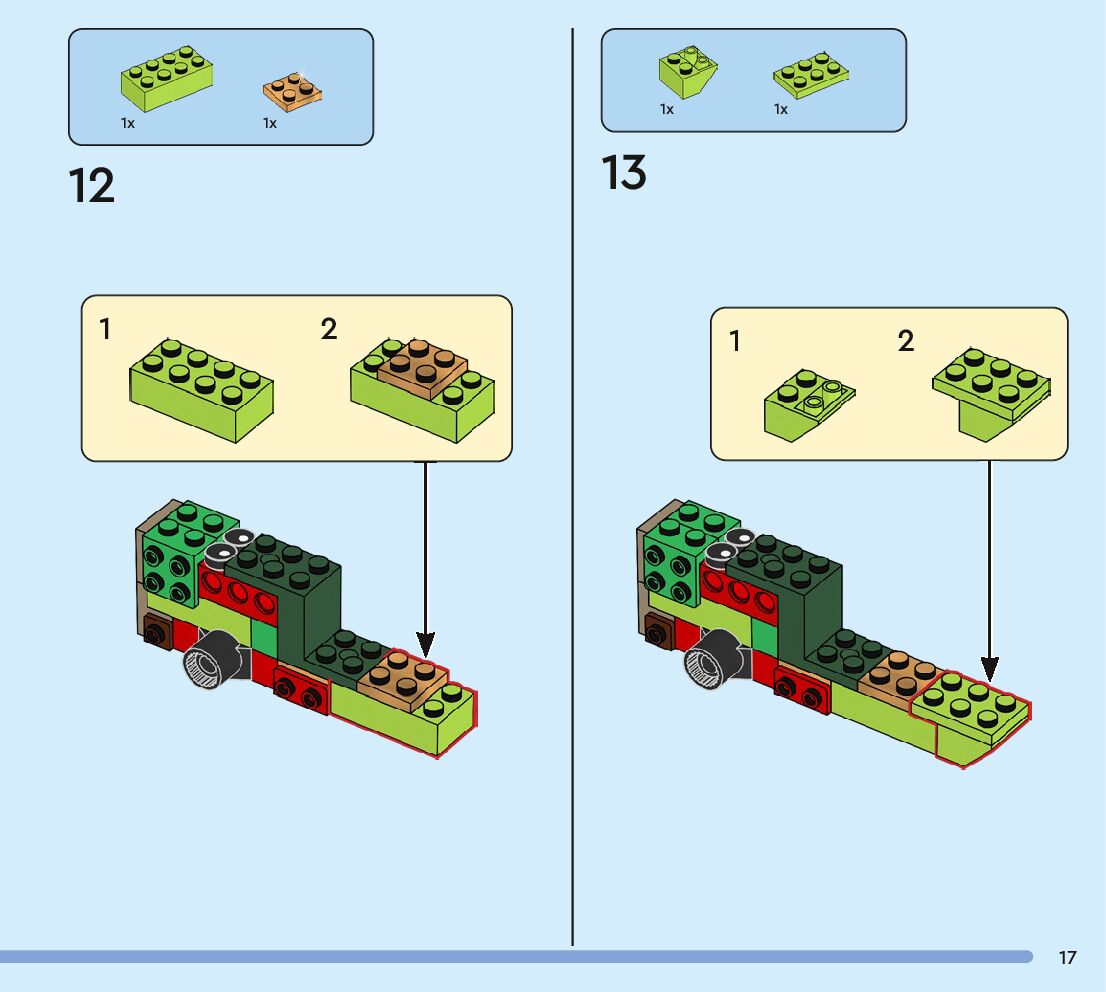 1x
1x

12

1
2

1x
1x

13

1
2

17