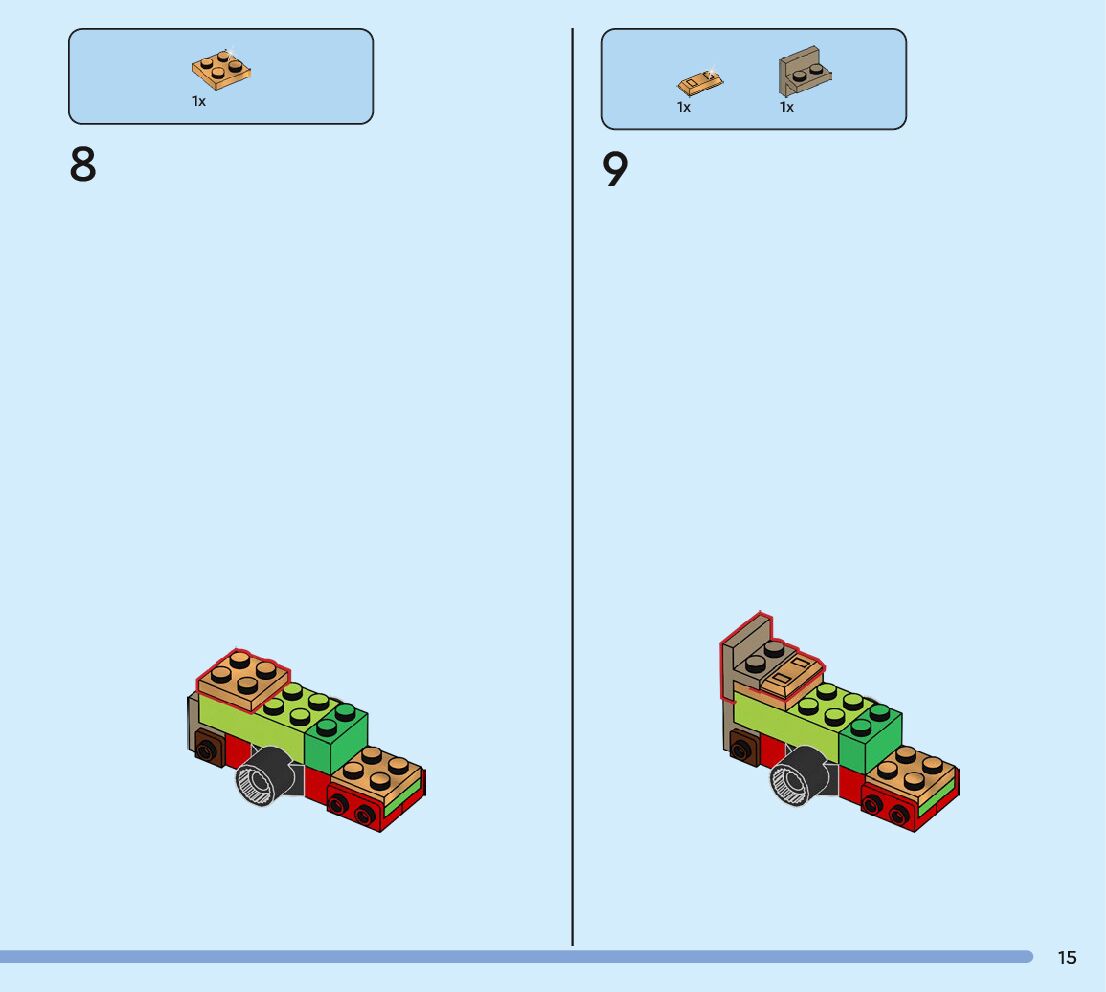 1x

8

1x
1x

9

15