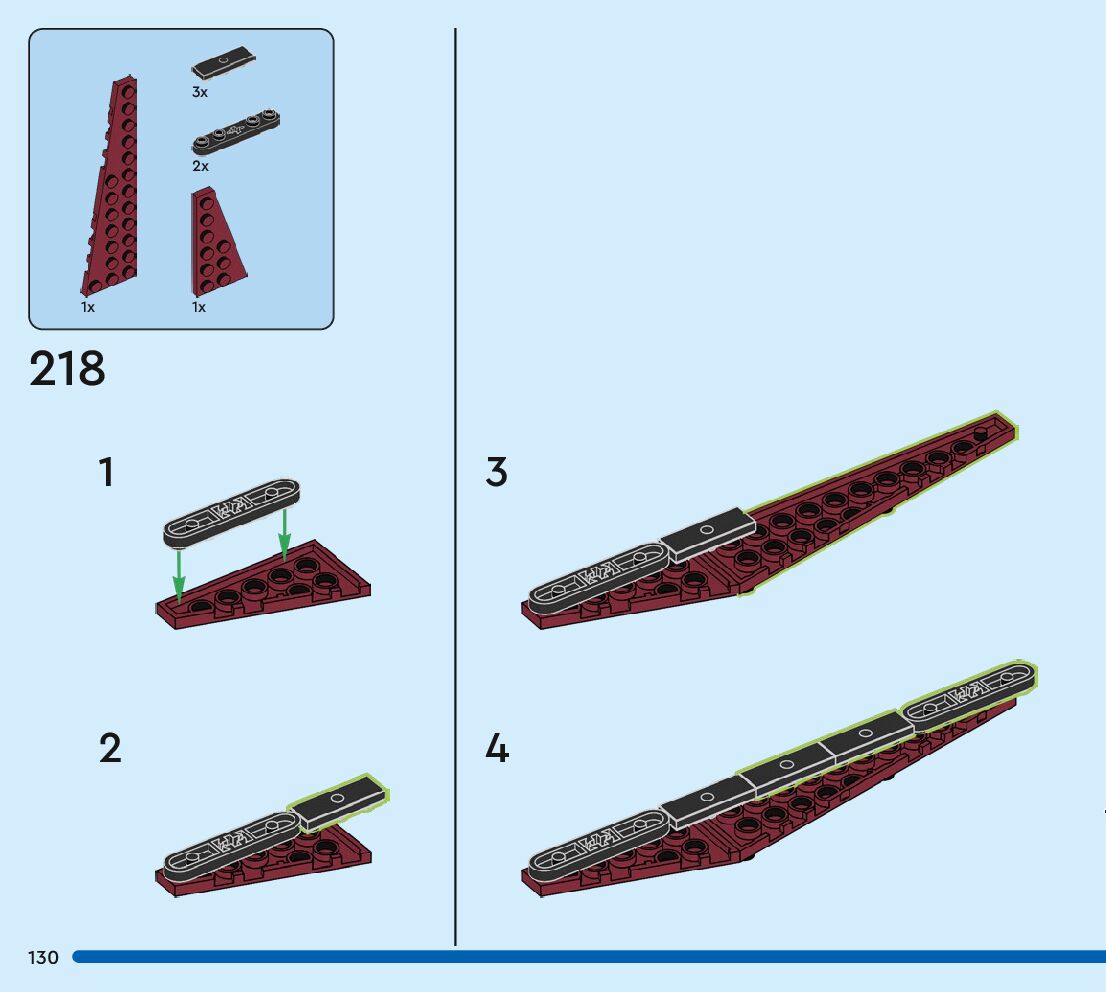 3x

2x

1x

1x

218

1

2

3

4

130