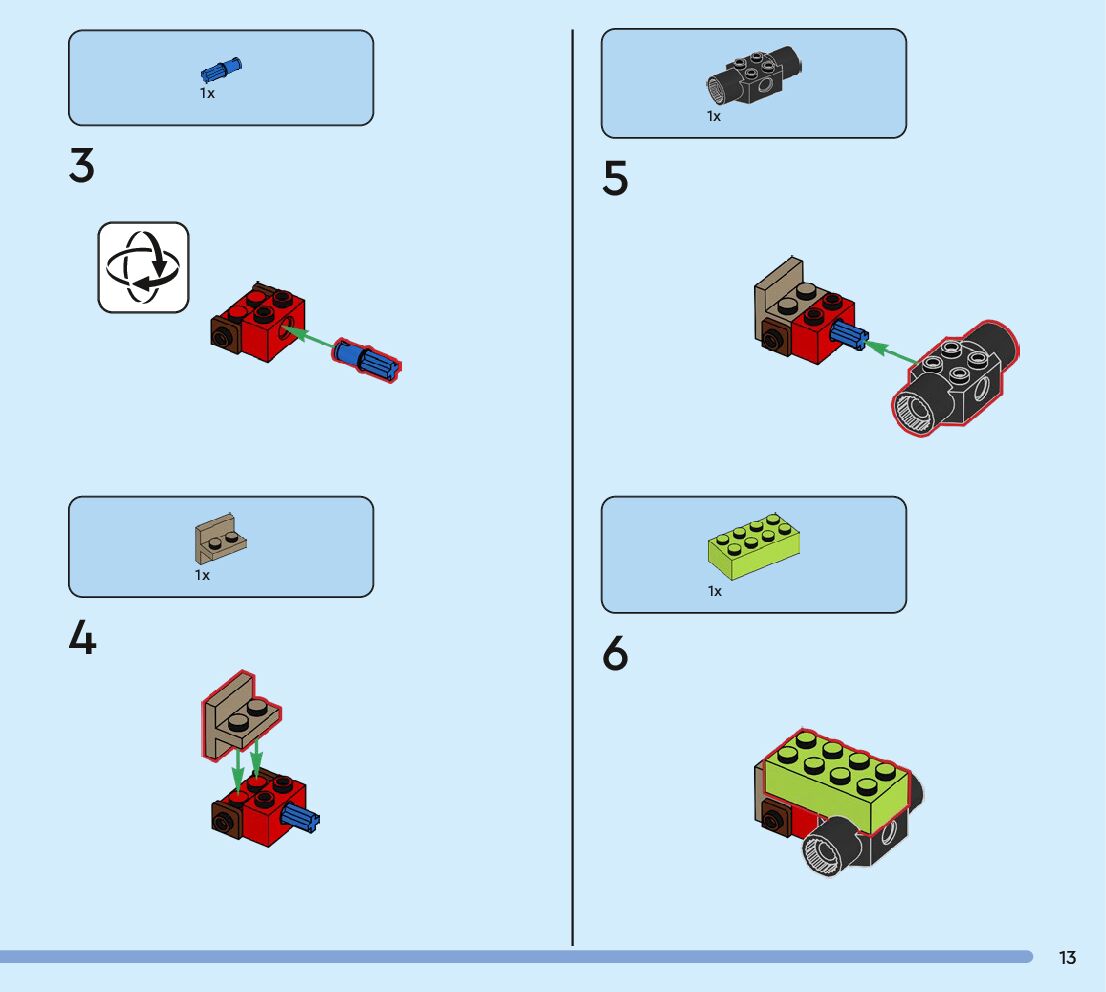 1x

3

1x

4

1x

5

1x

6

13