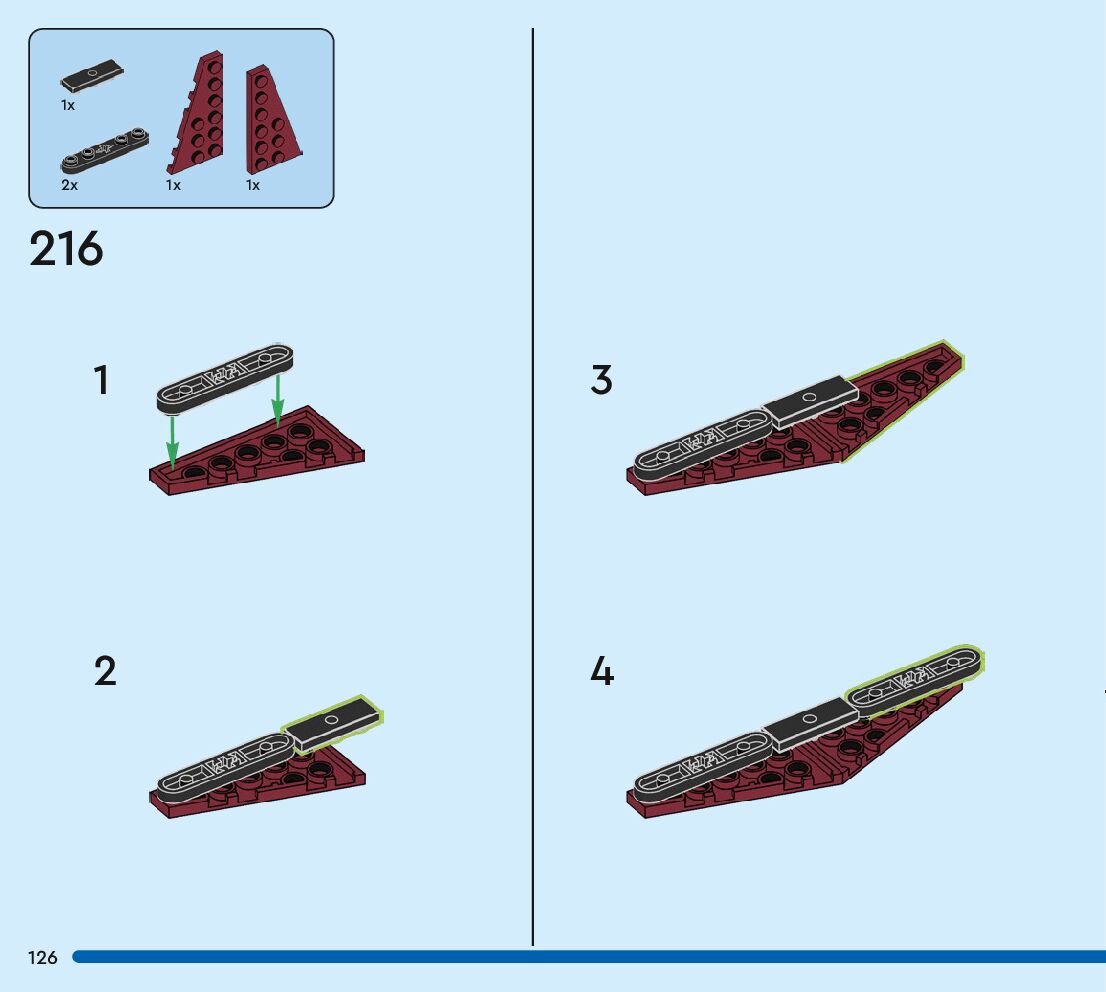 1x
2x
1x
1x

216

1

2

3

4

126