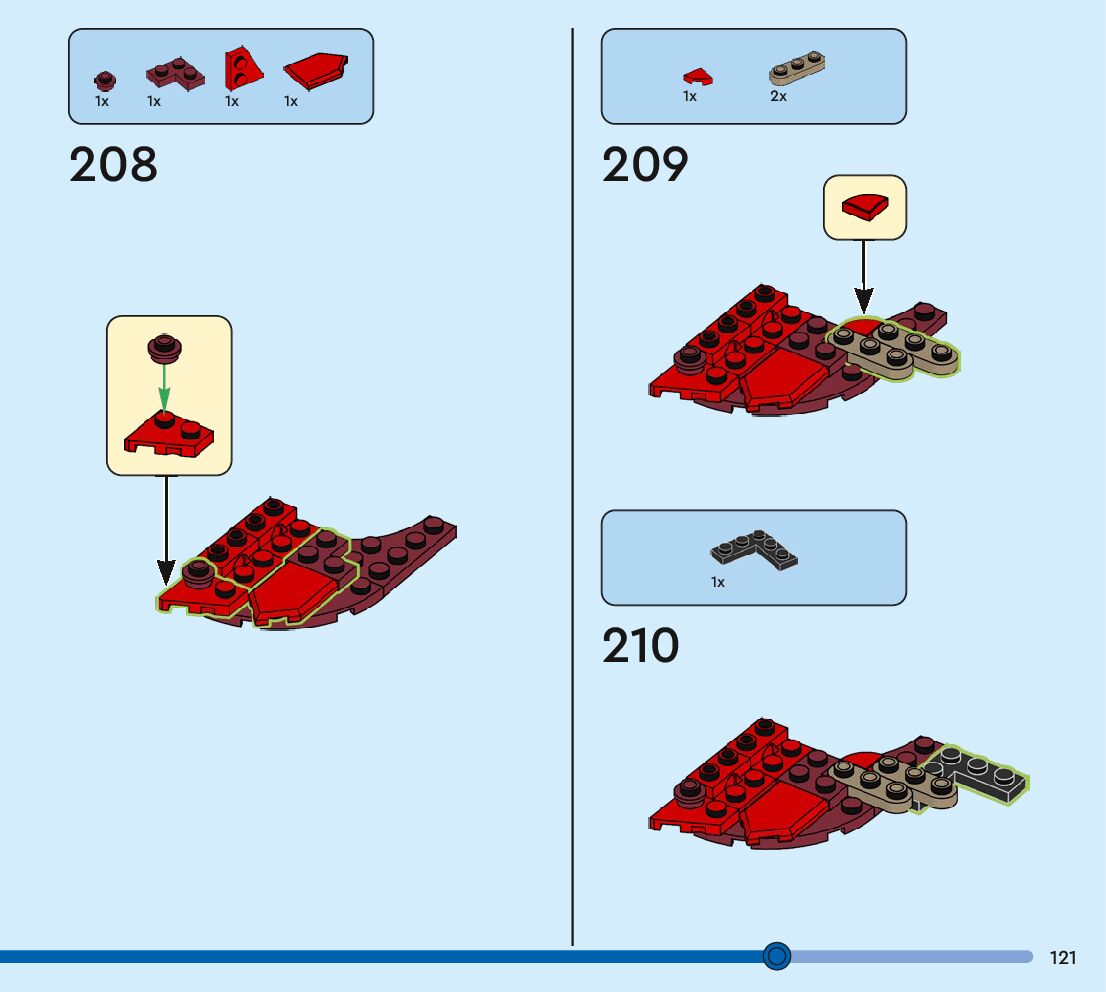 1x 1x 1x 1x

208

1x 2x

209

1x

210

121