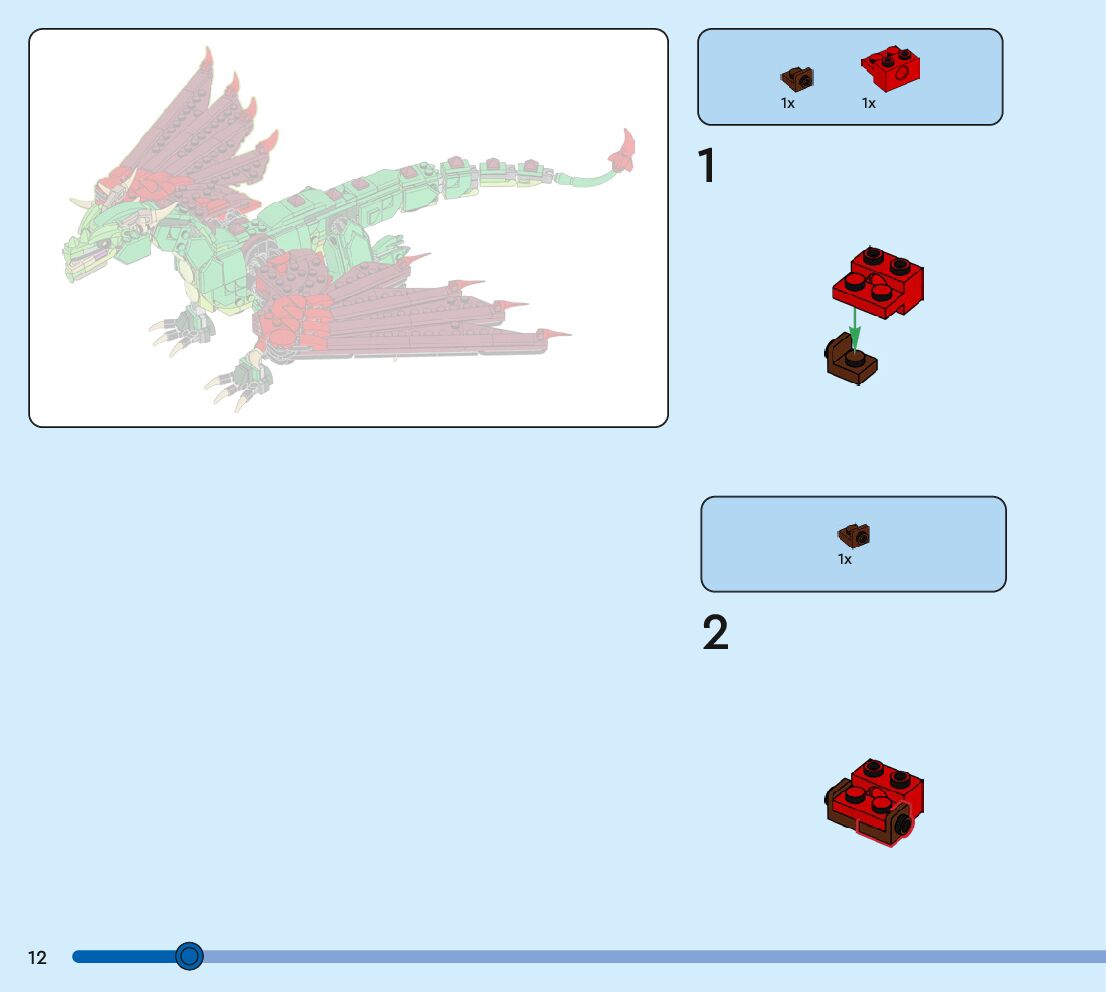 1x 1x

1

1x

2

12