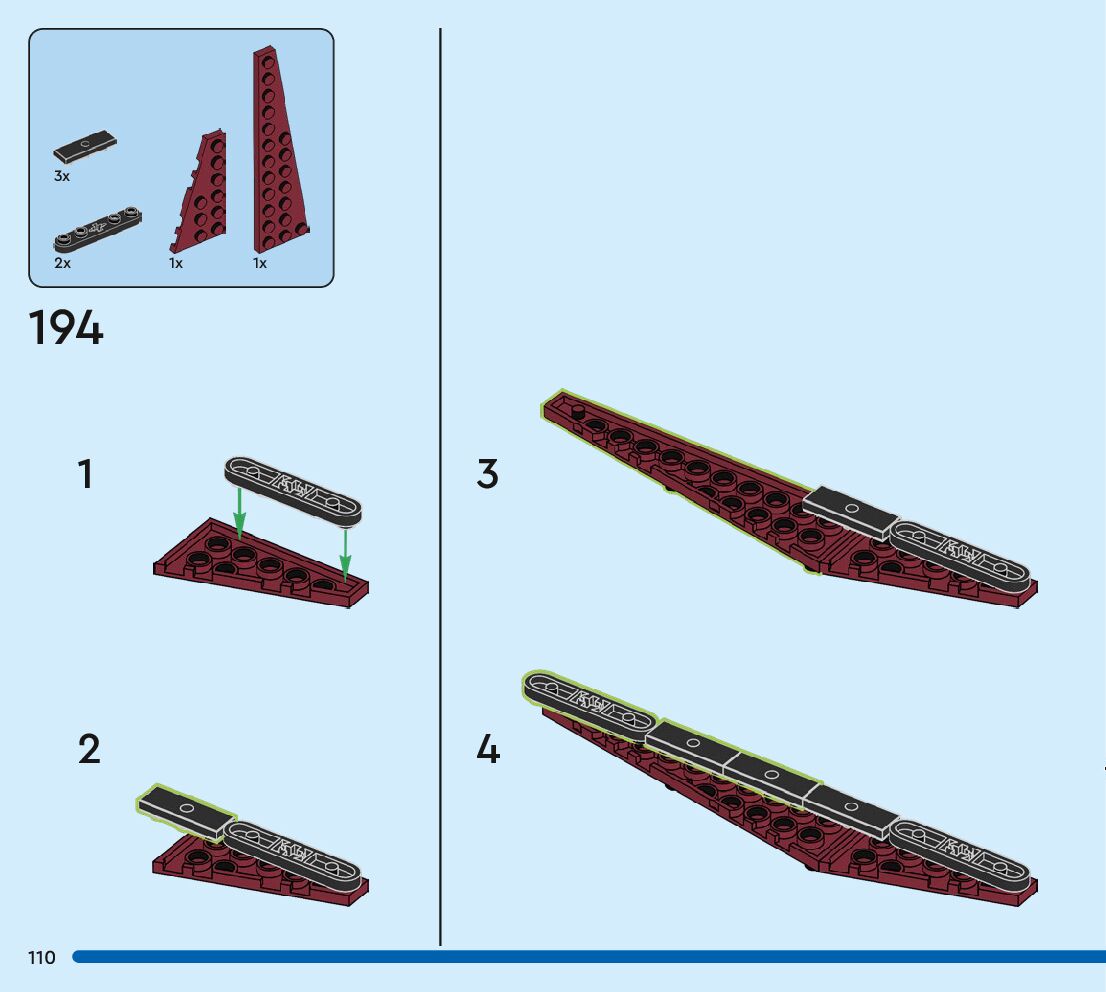 3x
2x
1x
1x

194

1

2

3

4

110