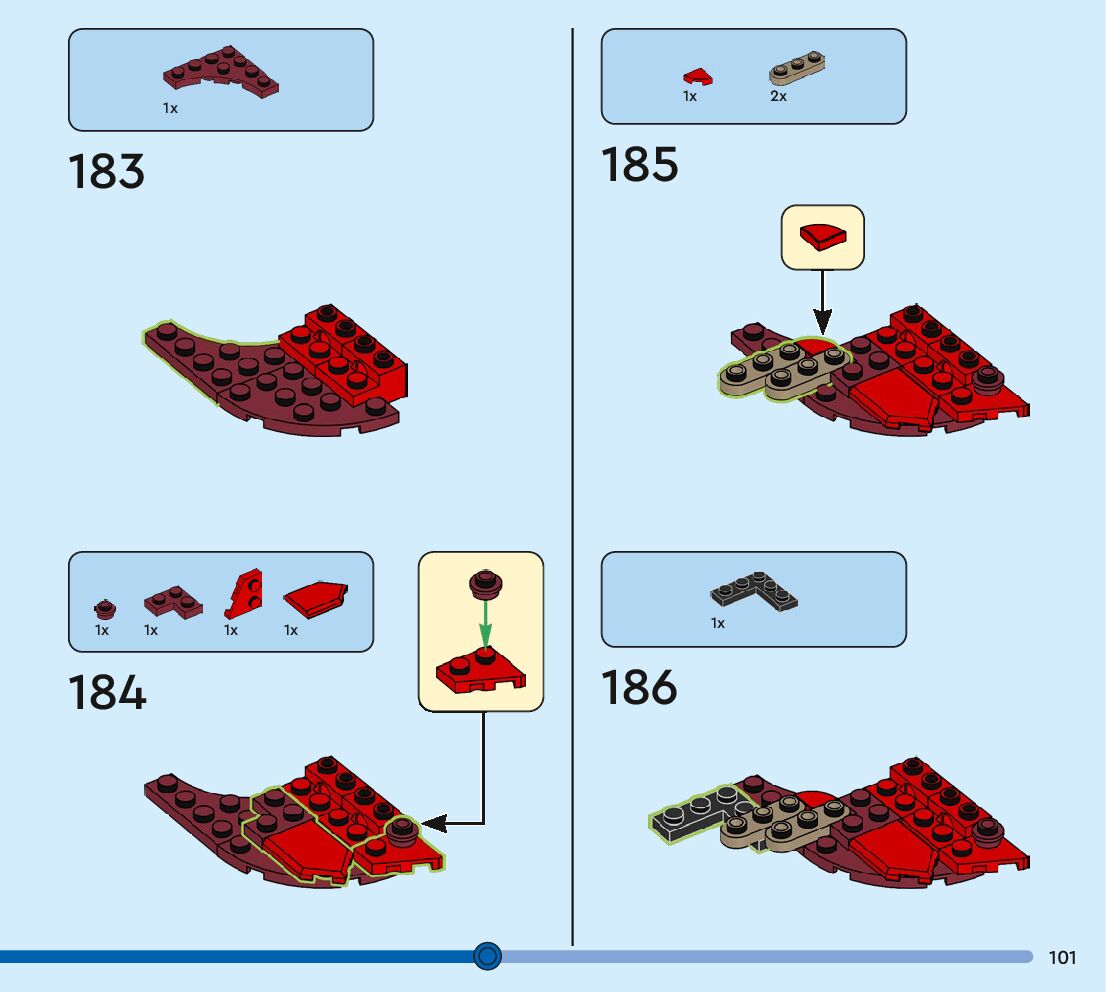 1x

183

1x 1x 1x 1x

184

1x 2x

185

1x

186

101