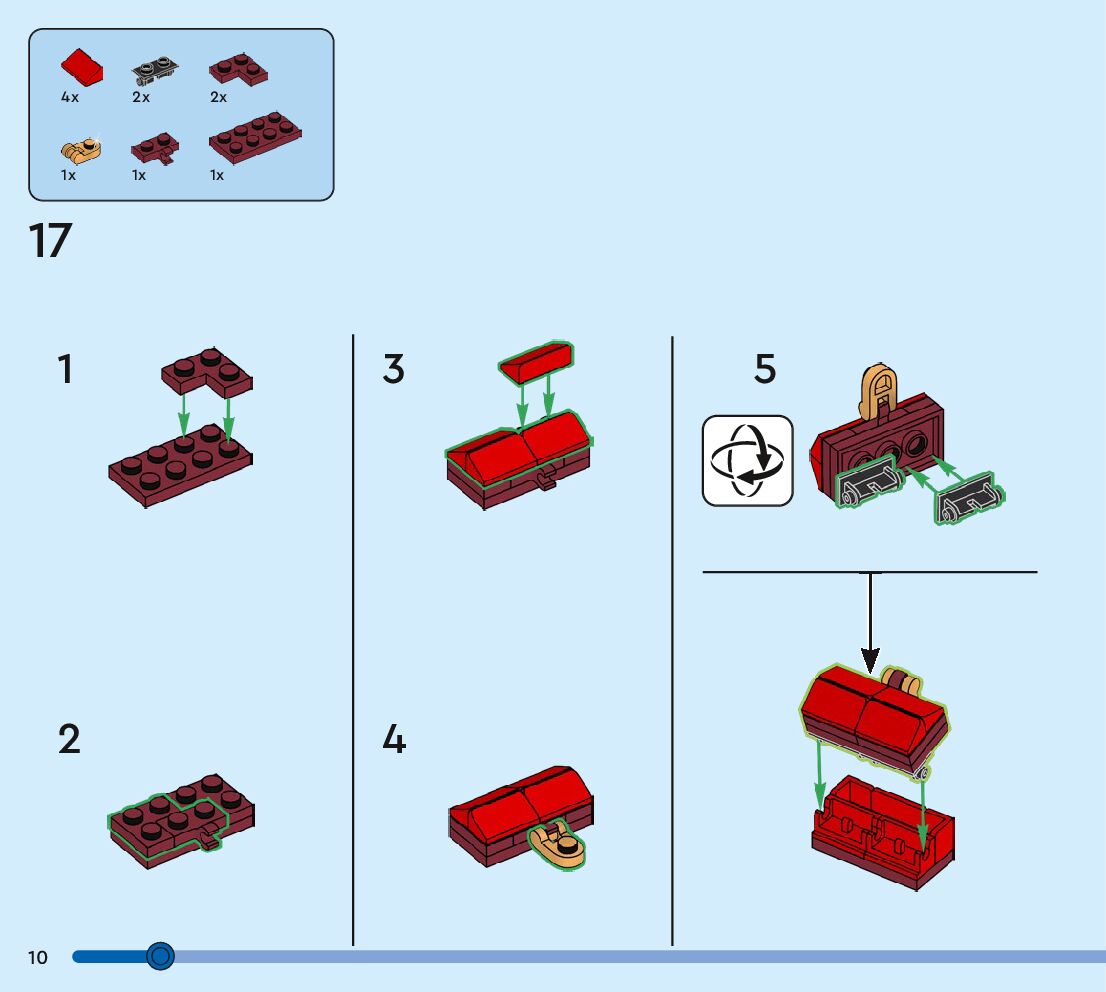 4x 2x 2x
1x 1x 1x

17

1

2

3

4

5

10