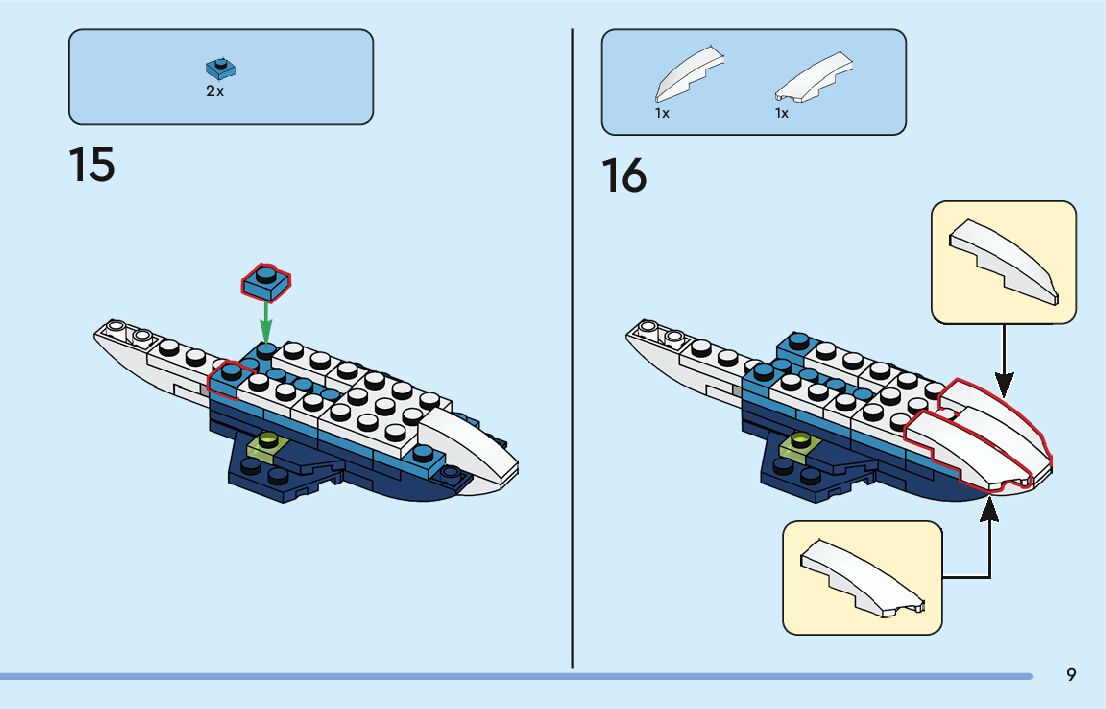 2x

15

1x 1x

16

9