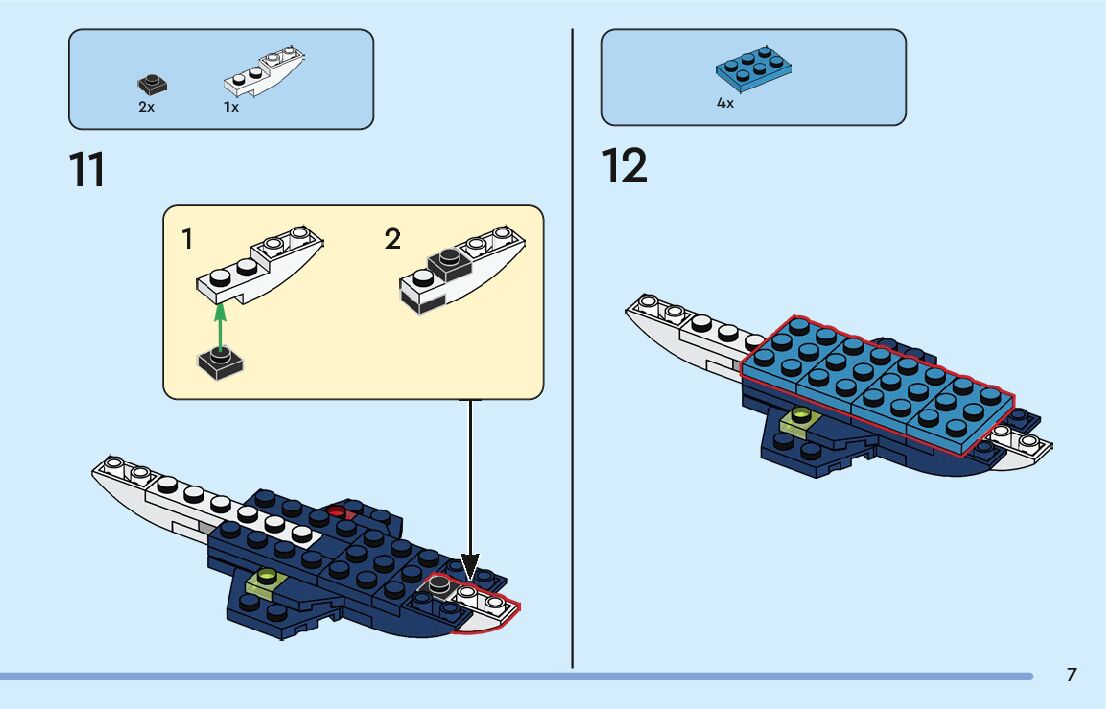 2x 1x

11

1

2

4x

12

7