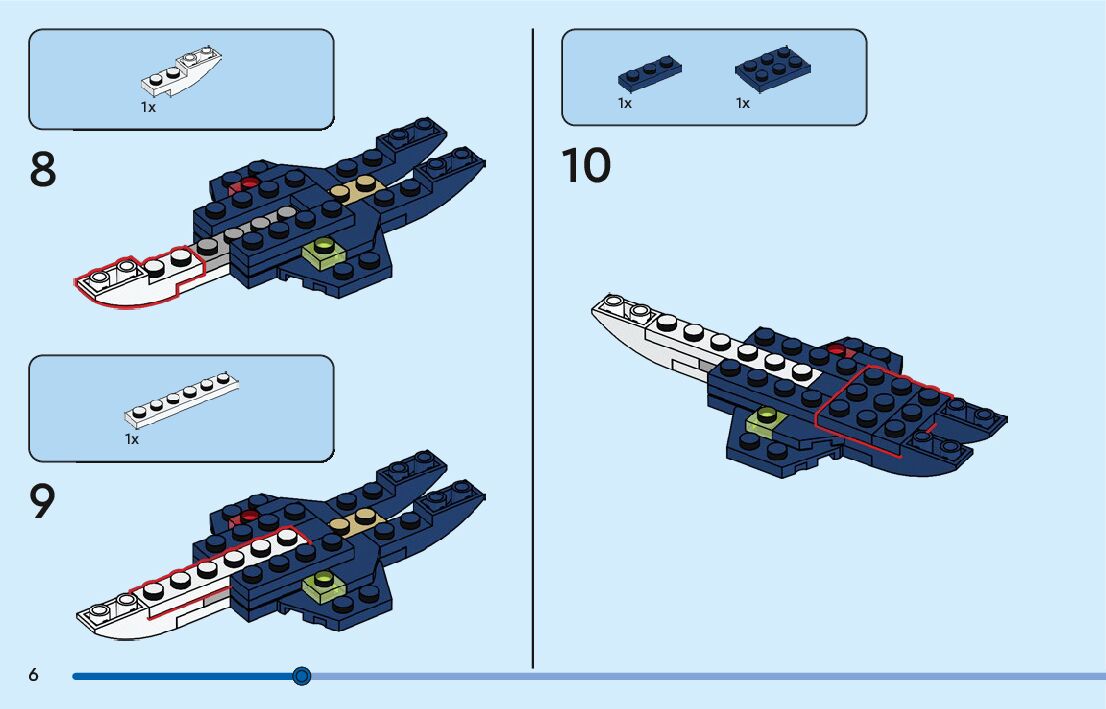 1x

8

1x

9

1x 1x

10

6