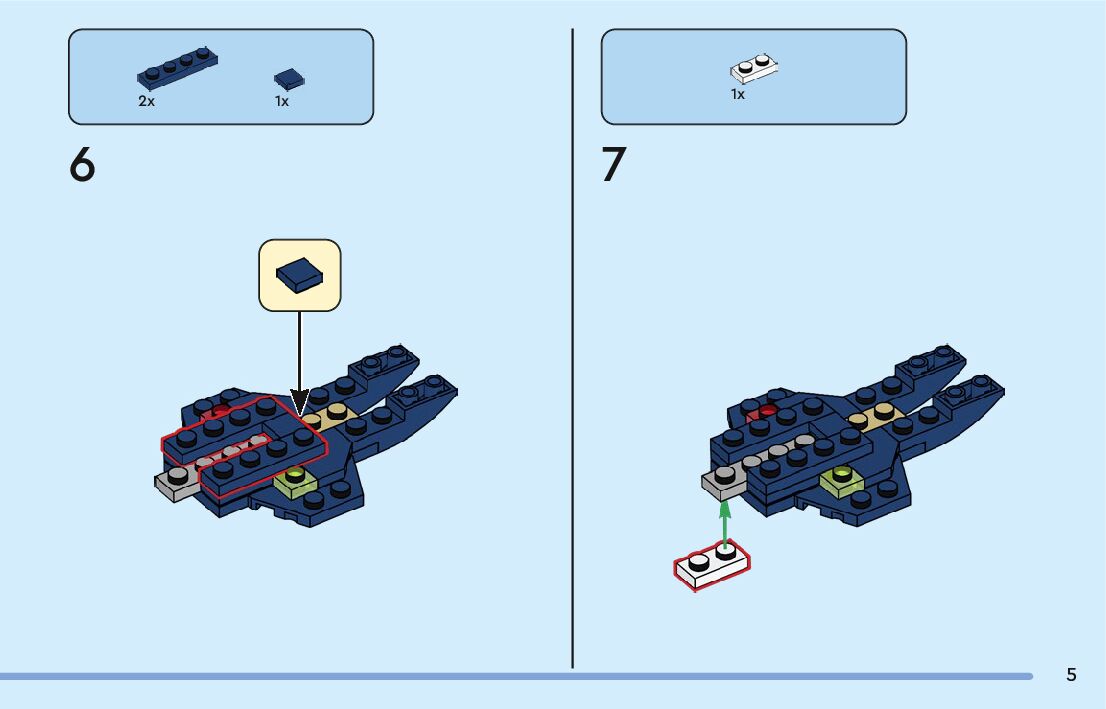 2x

1x

6

1x

7

5