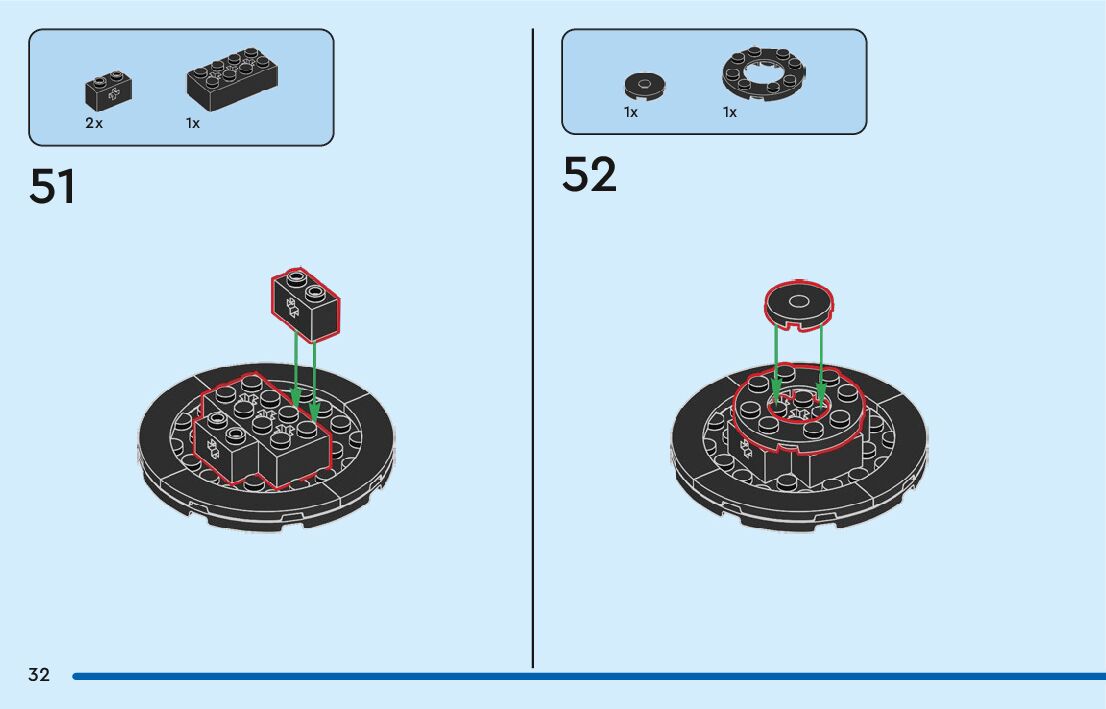 2x

1x

51

1x

1x

52

32