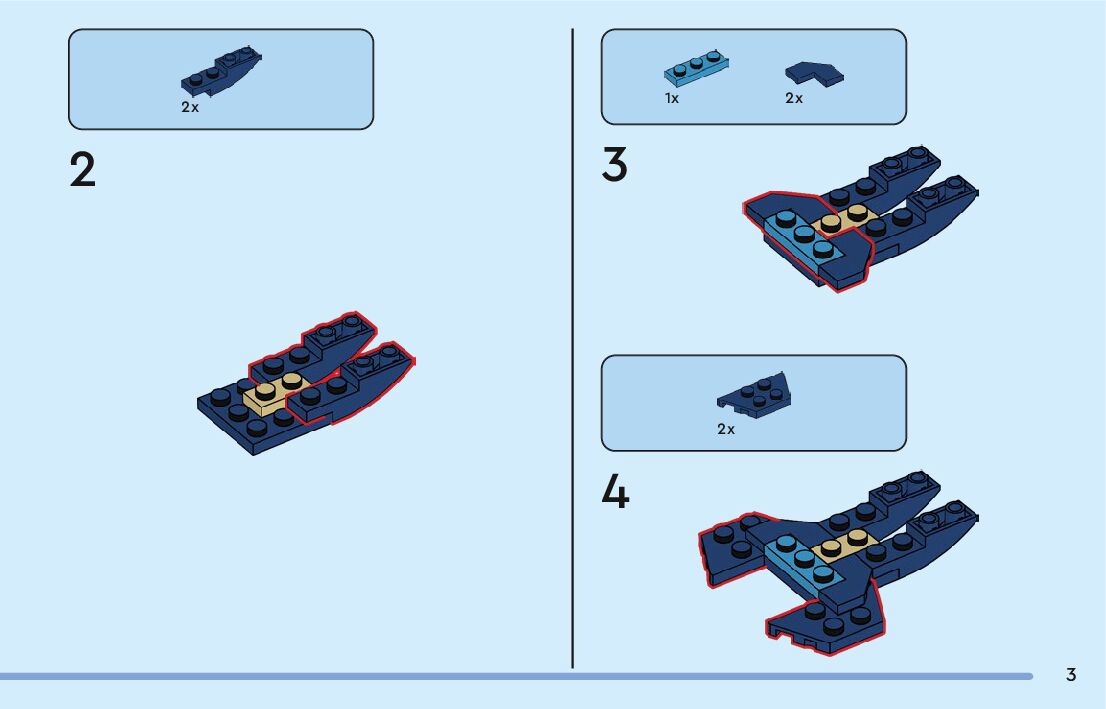 2x

2

1x

2x

3

2x

4

3