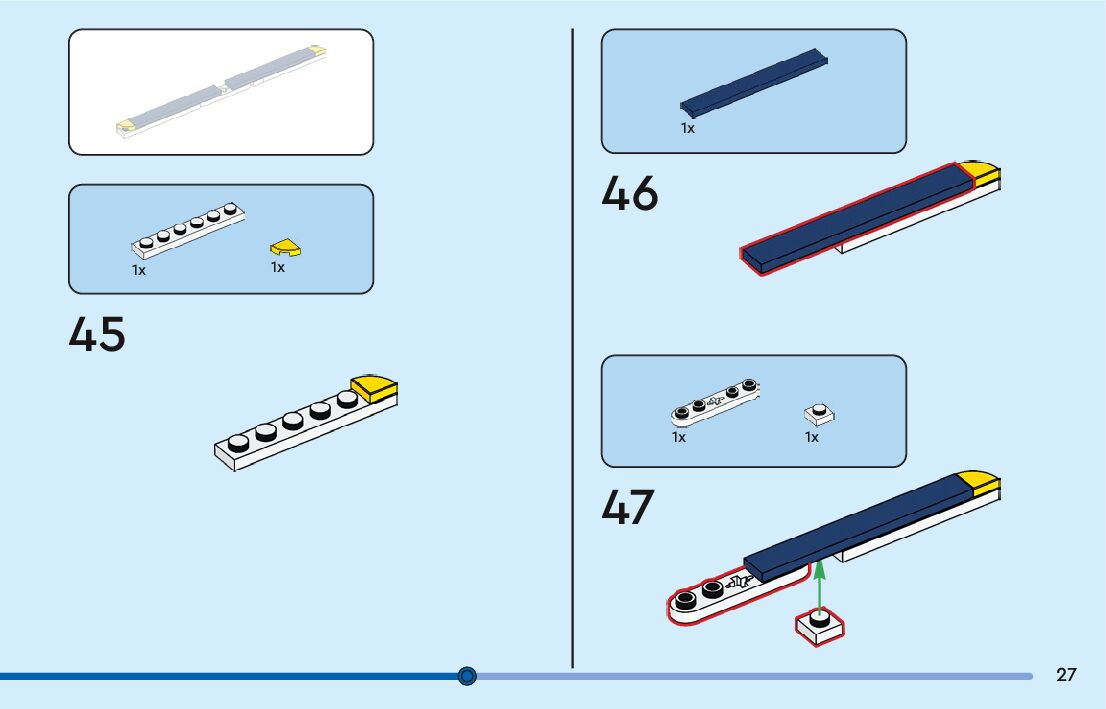 1x
1x

45

1x

46

1x
1x

47

27