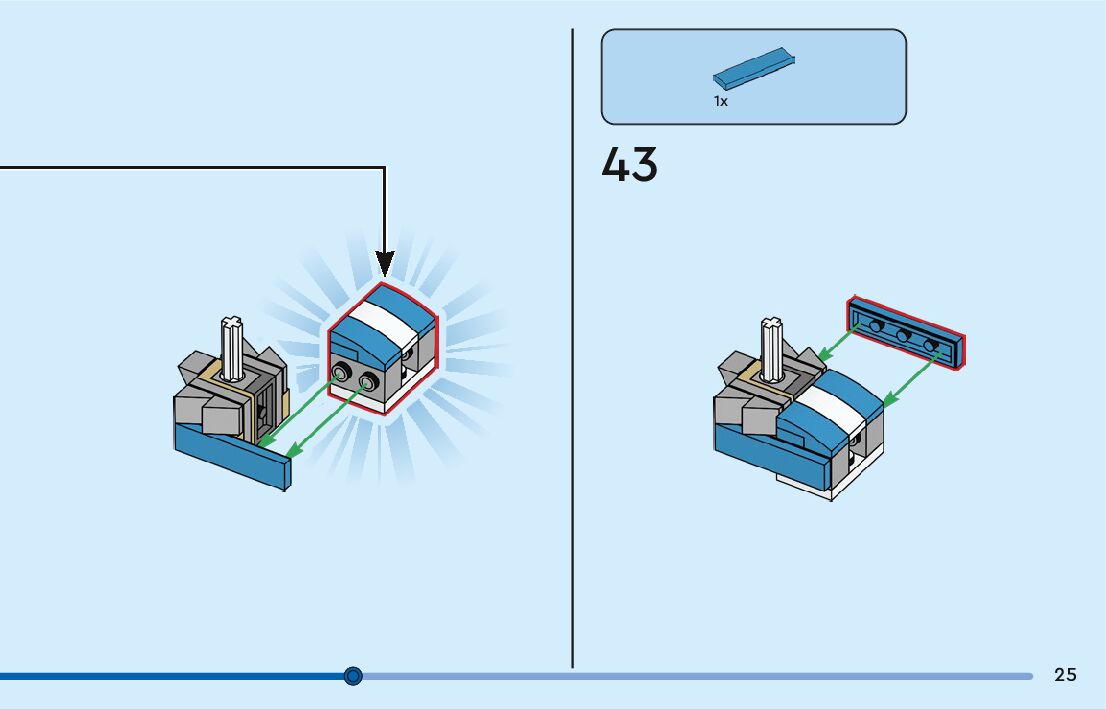 1x

43

25