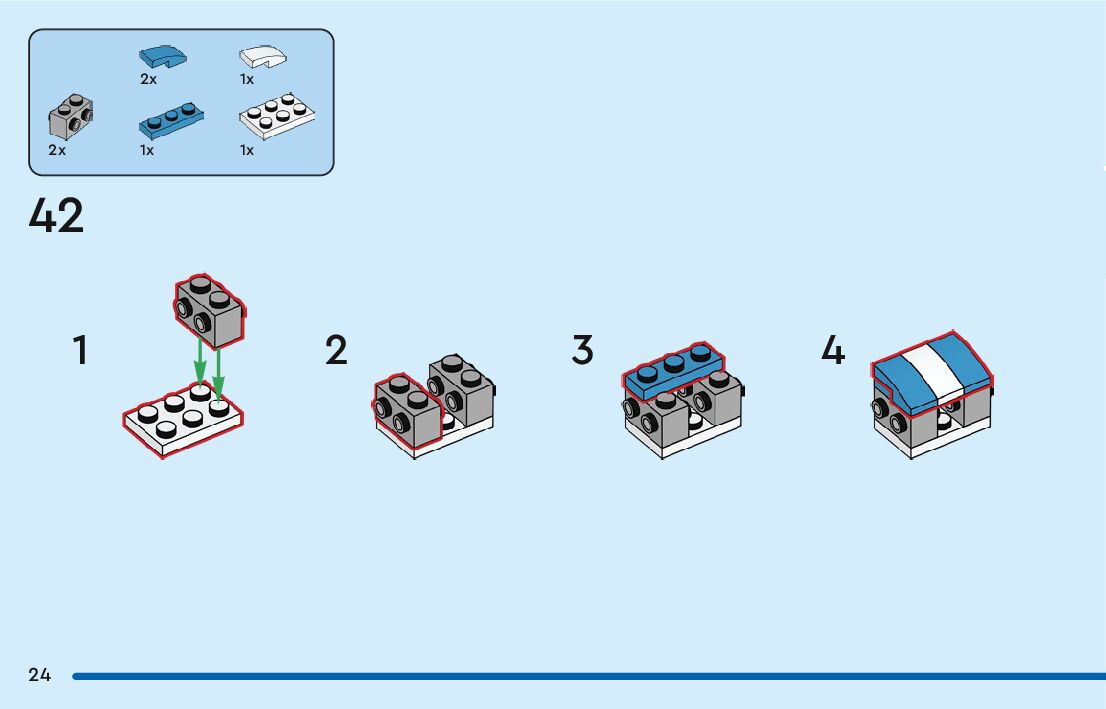 2x
1x
2x
1x
1x

42

1

2

3

4

24