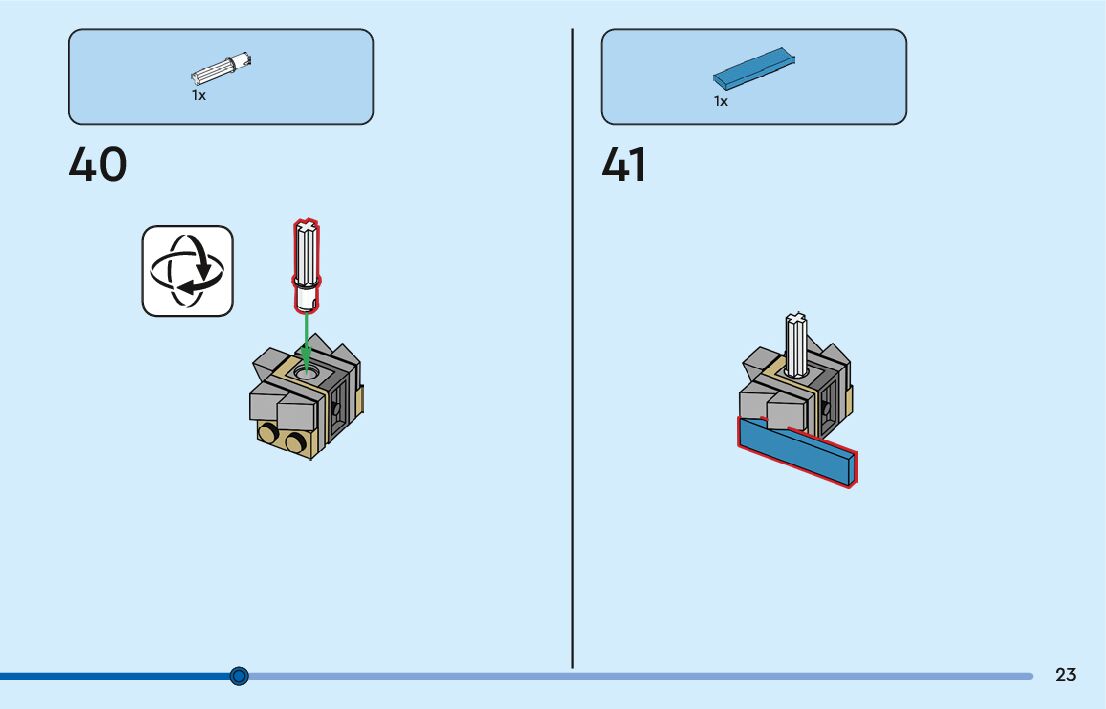 1x

40

1x

41

23