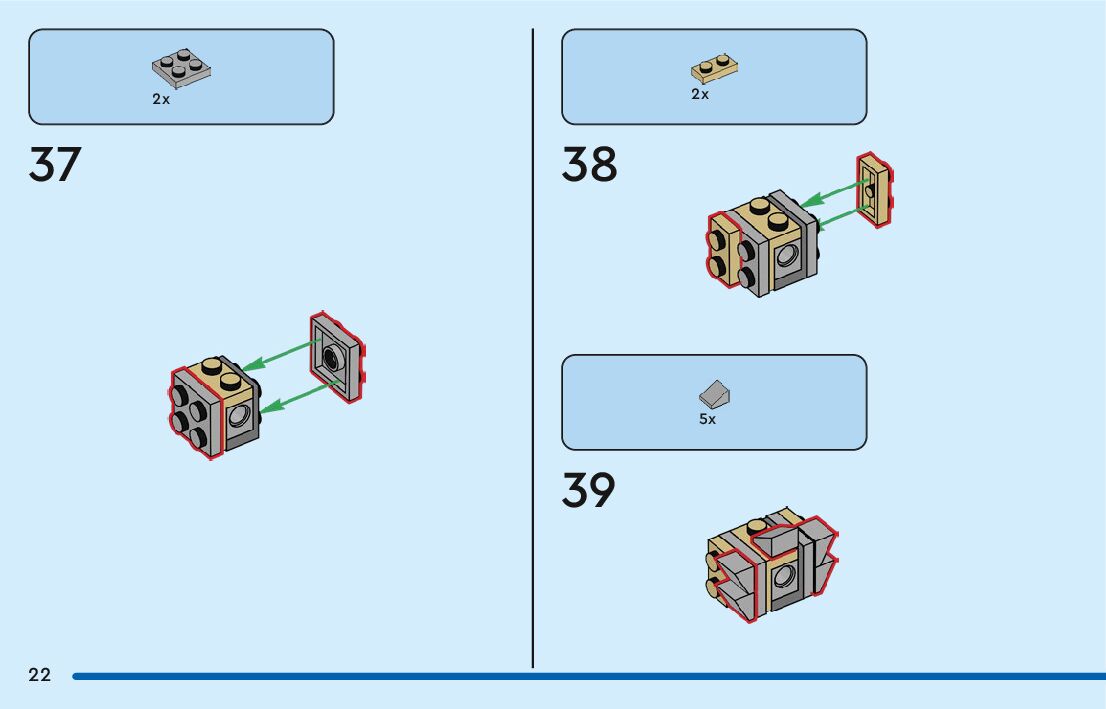 2x

37

2x

38

5x

39

22