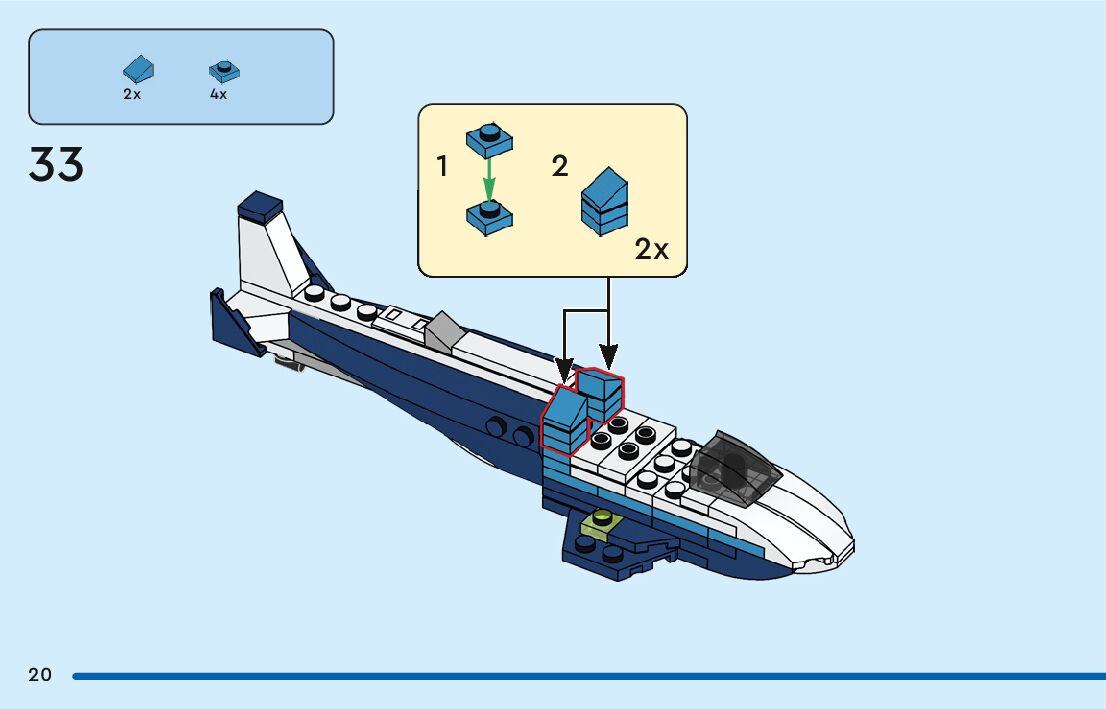 2x 4x

33

1 2

2x

20