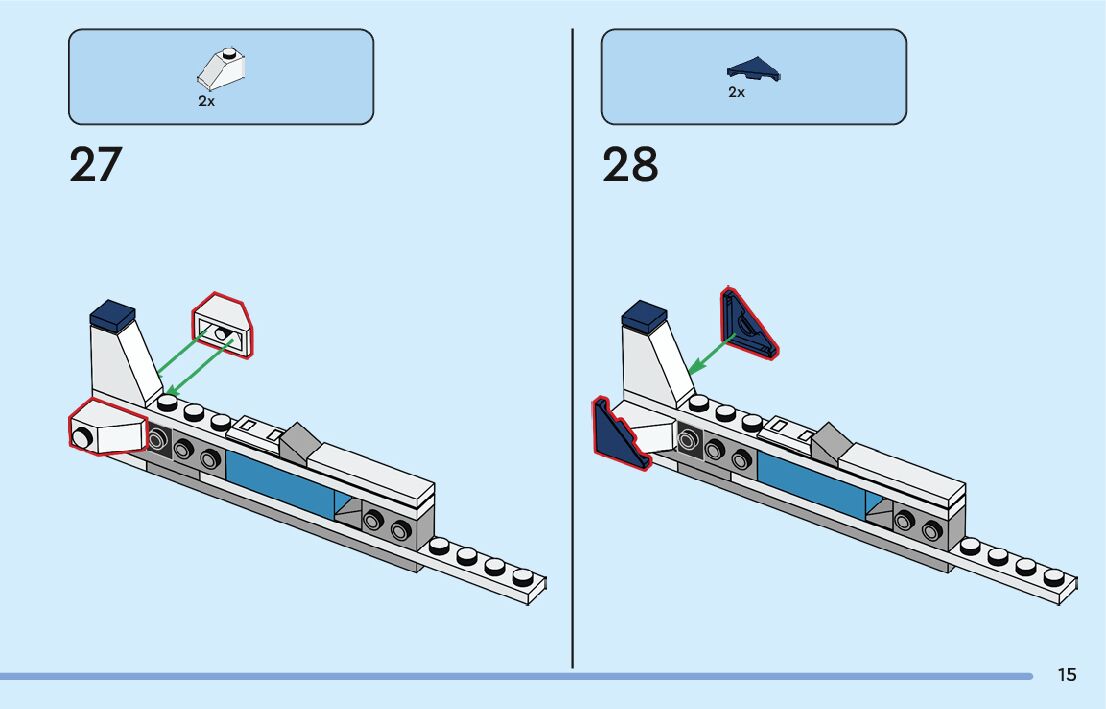 2x

27

2x

28

15