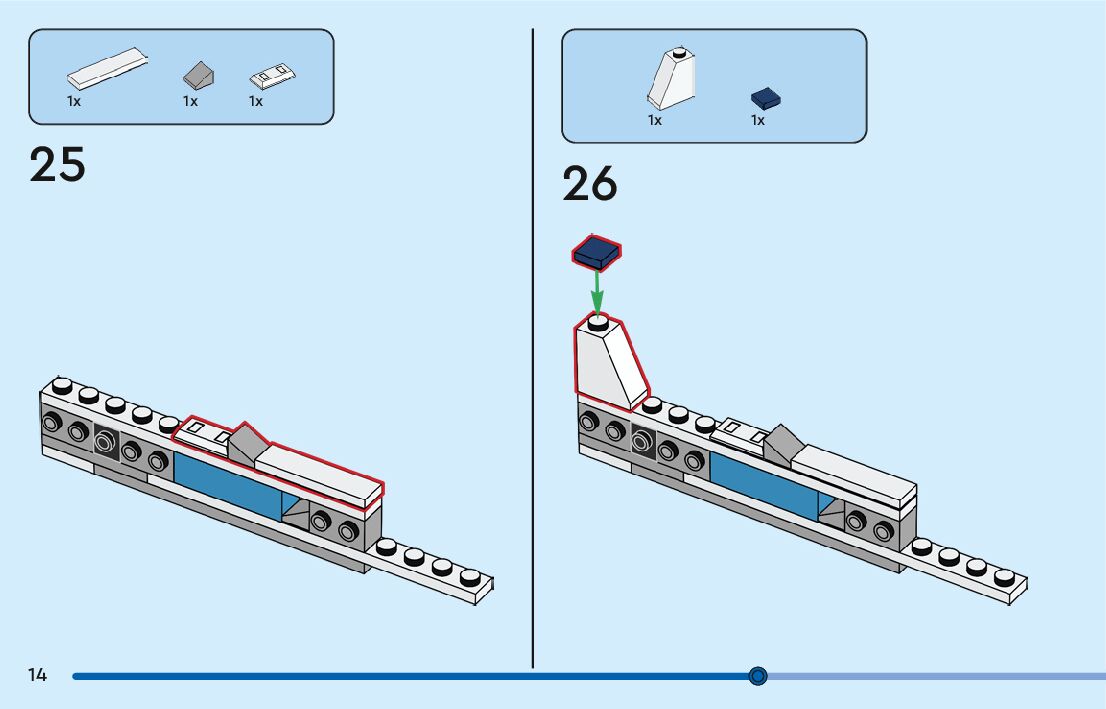 1x 1x 1x

25

1x 1x

26

14