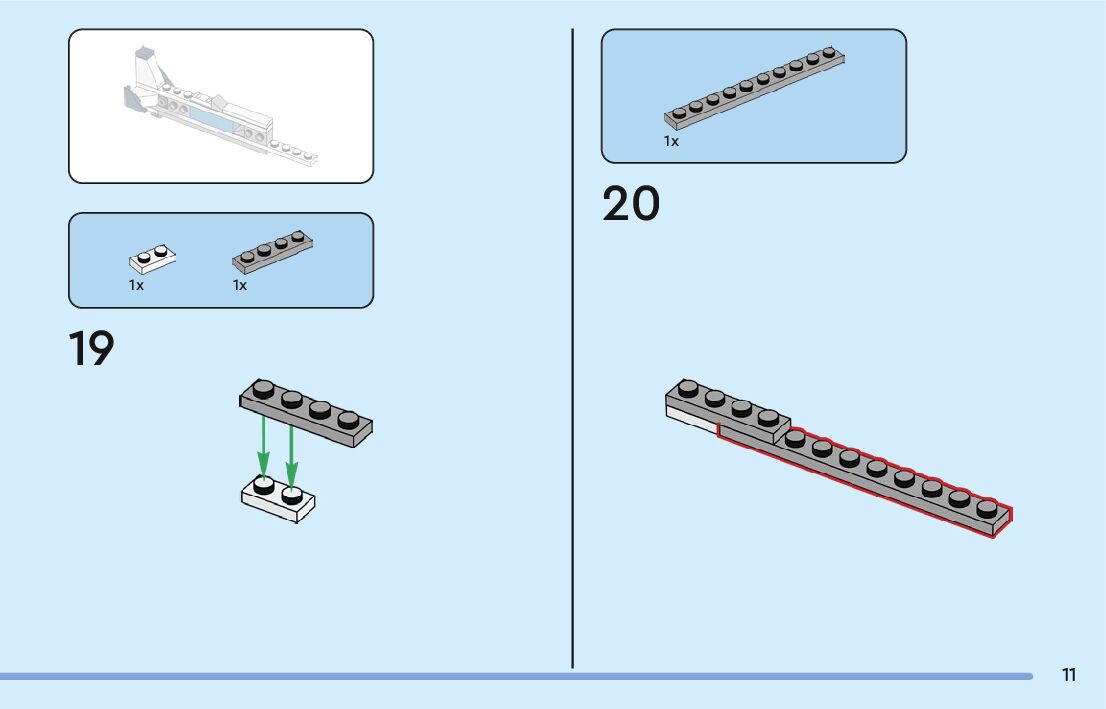 1x

1x

19

1x

20

11