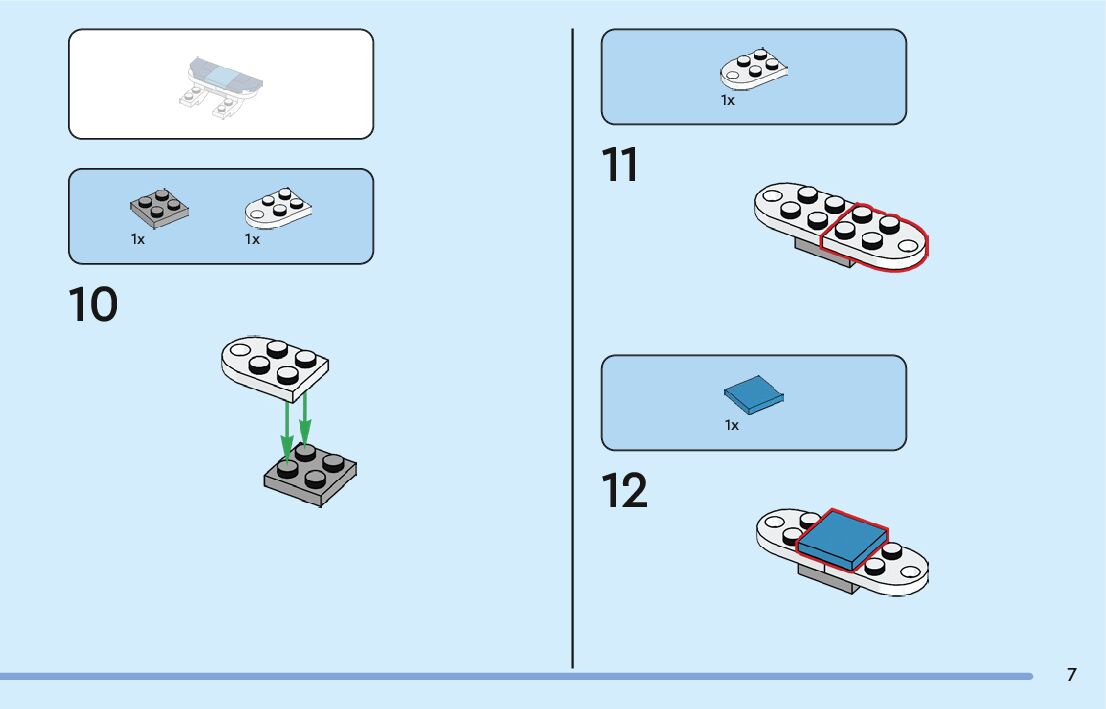 1x 1x

10

1x

11

1x

12

7