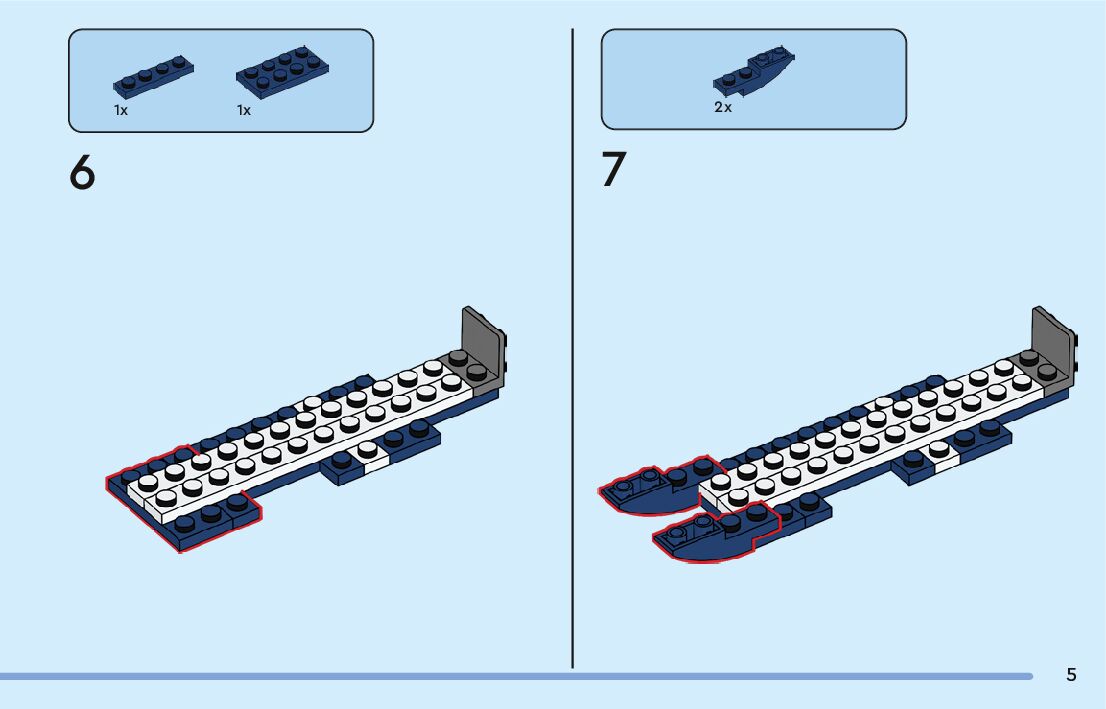 1x 1x

6

2x

7

5