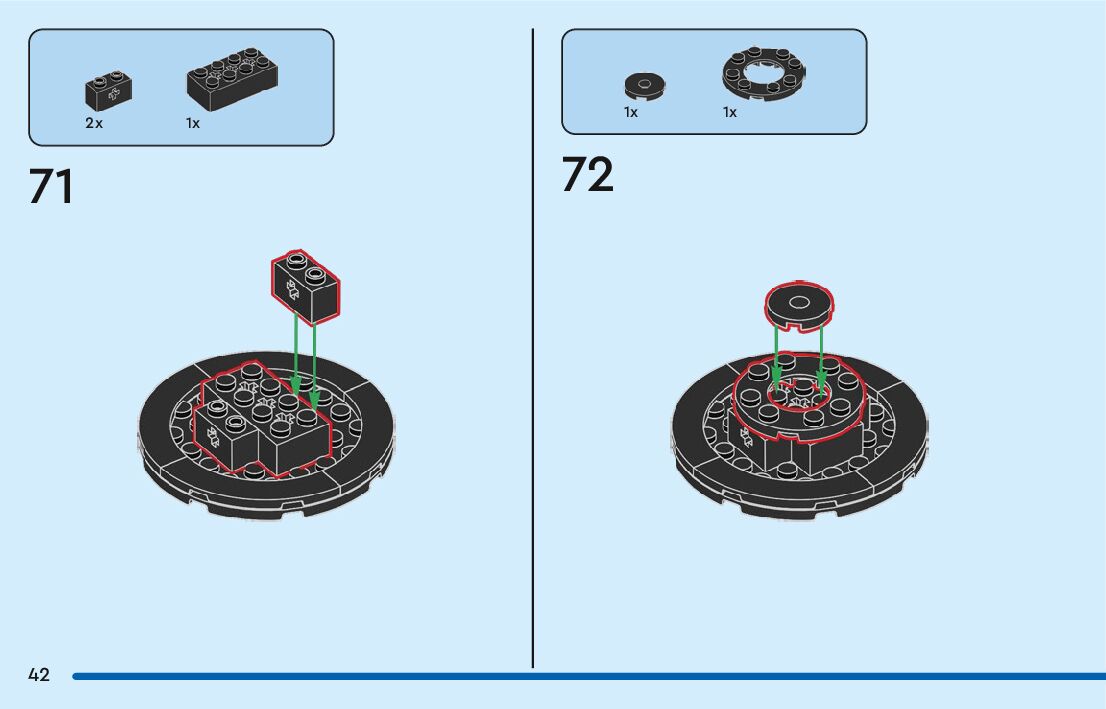 2x
1x

71

1x
1x

72

42