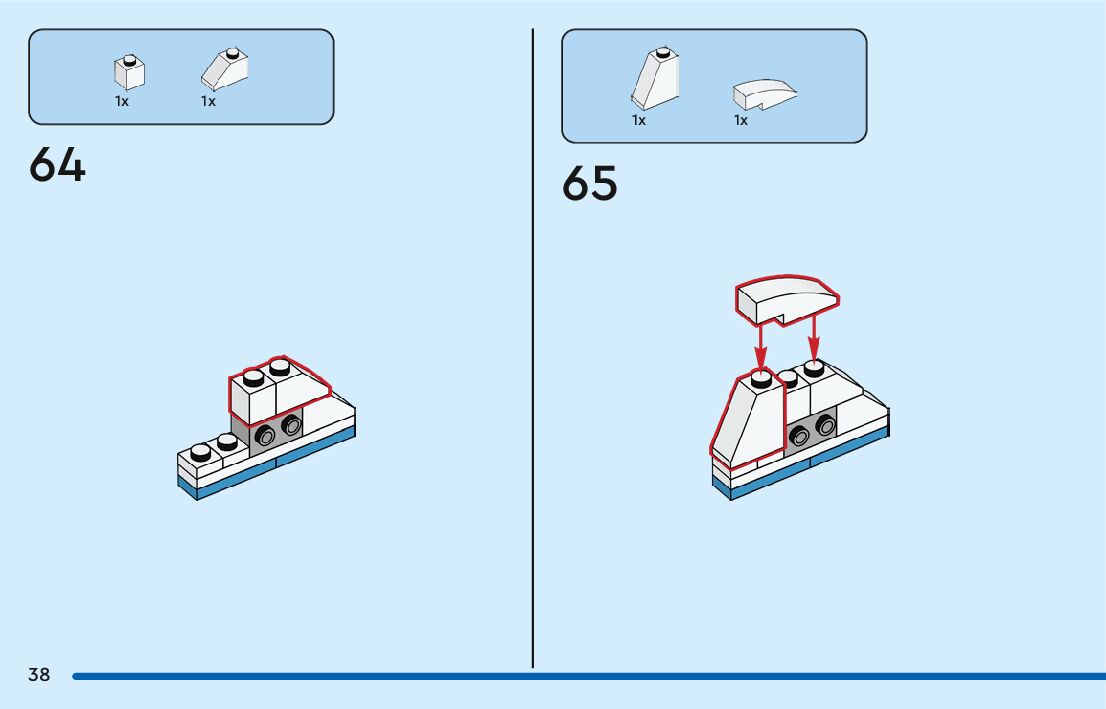 1x 1x

64

1x 1x

65

38