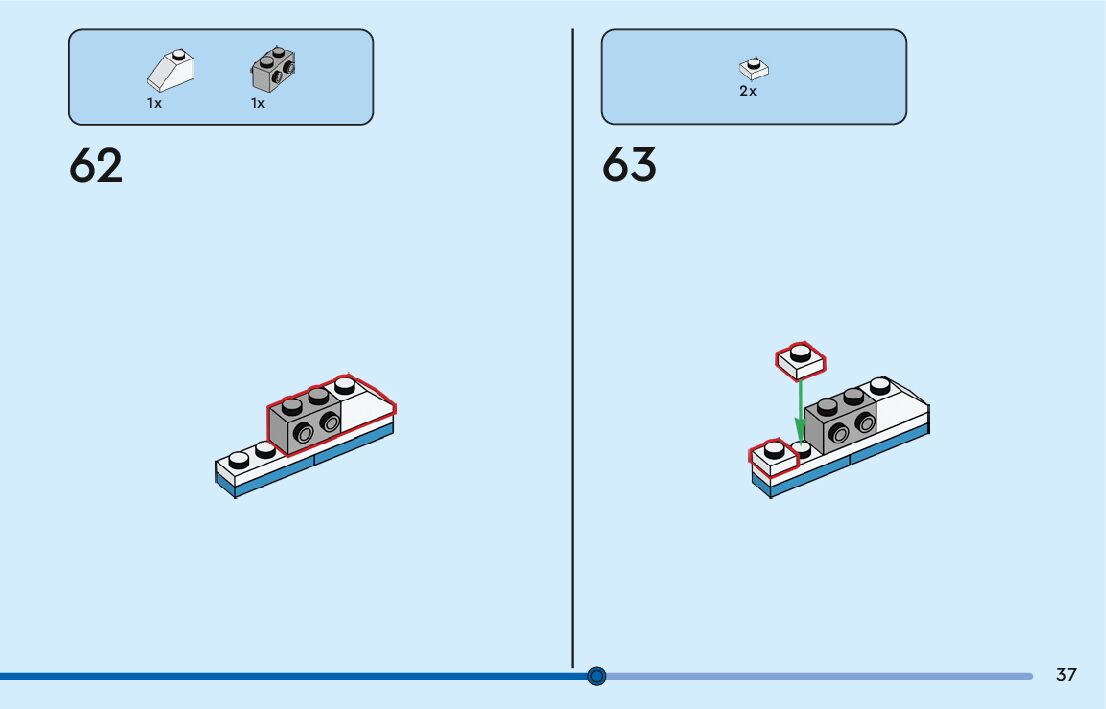 1x 1x

62

2x

63

37