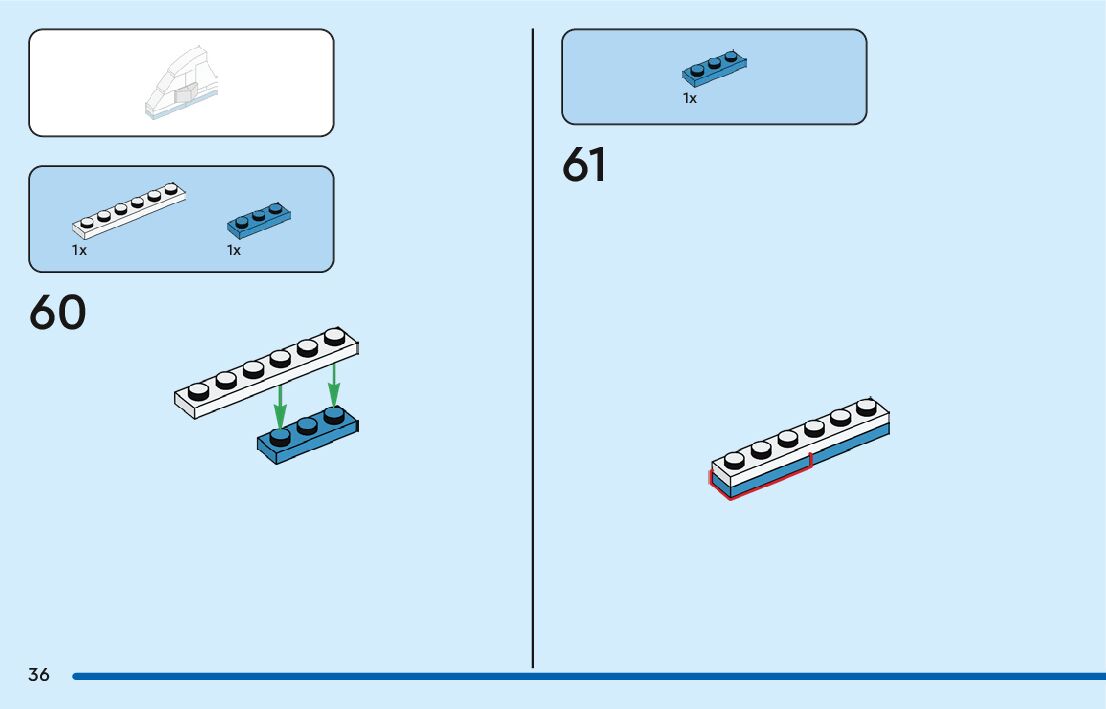 1x

1x

60

1x

61

36