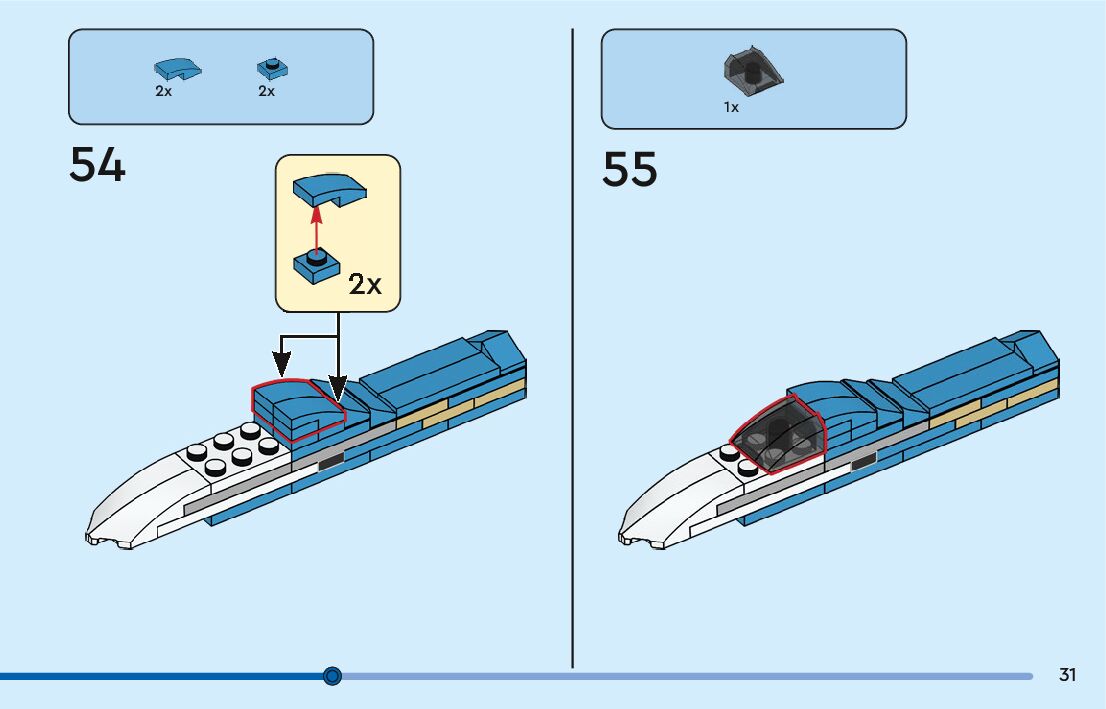 2x 2x

54

2x

1x

55

31