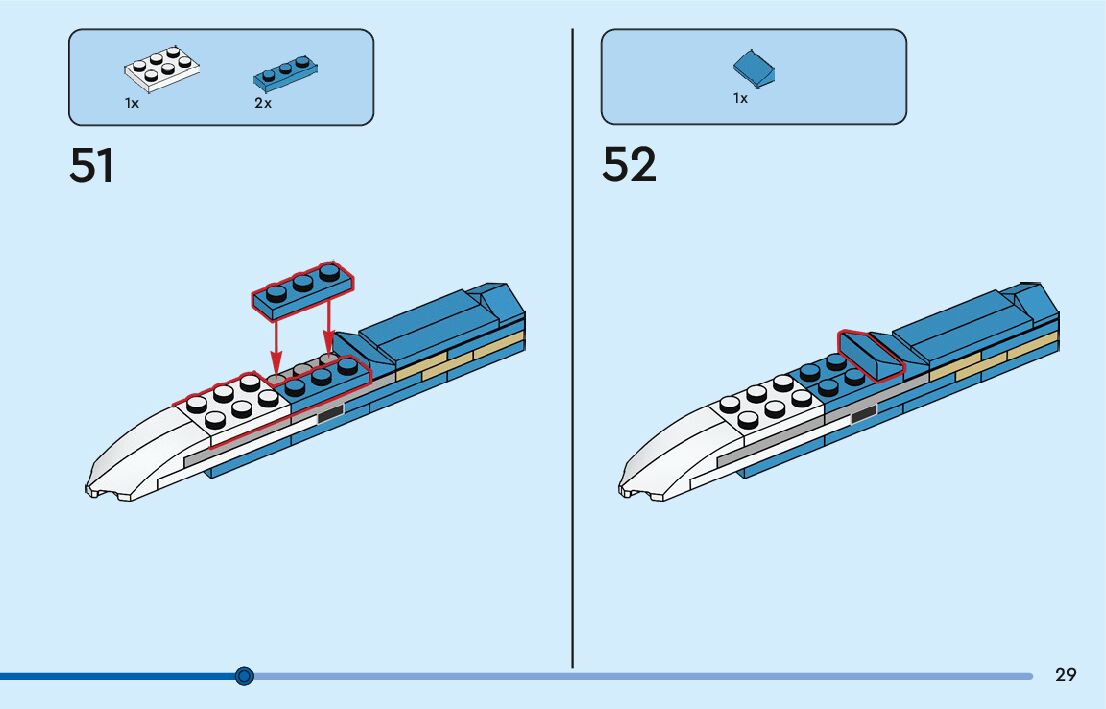 1x

2x

51

1x

52

29