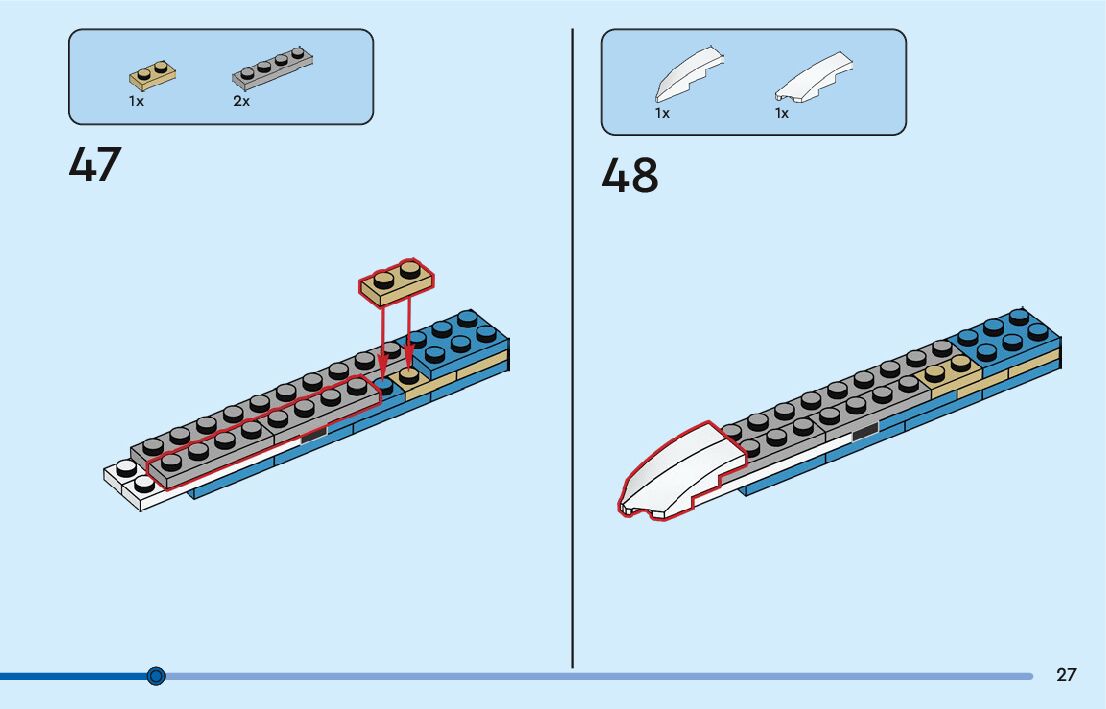 1x 2x

47

1x 1x

48

27