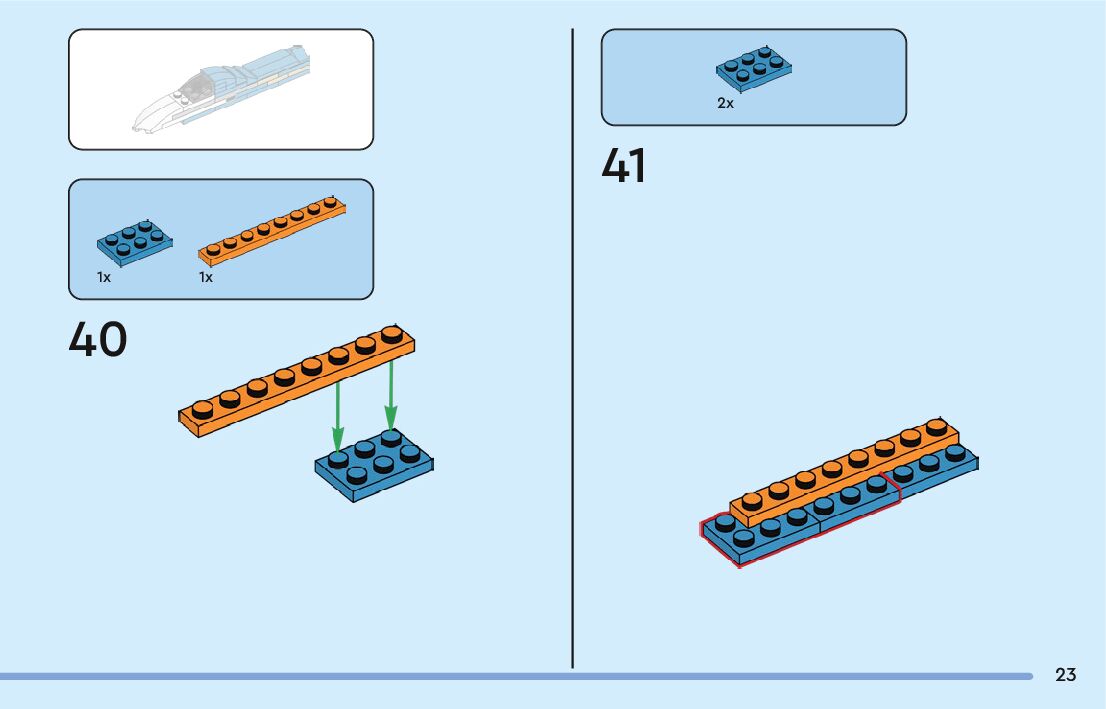 1x

1x

40

2x

41

23