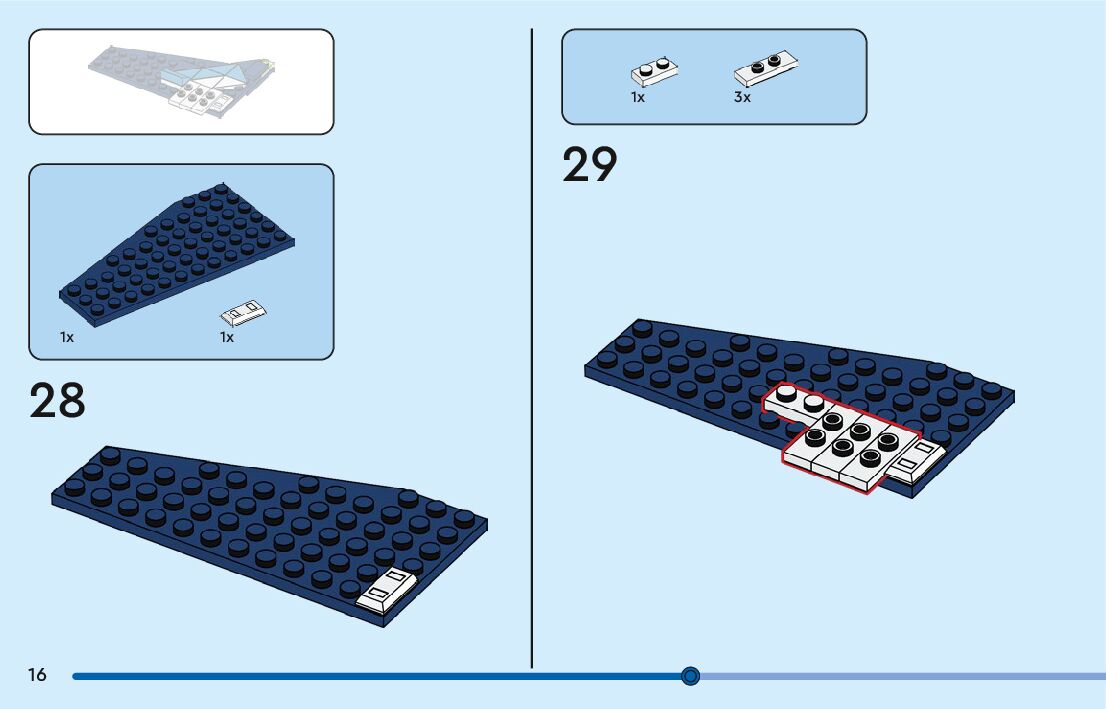 1x

1x

28

1x

3x

29

16